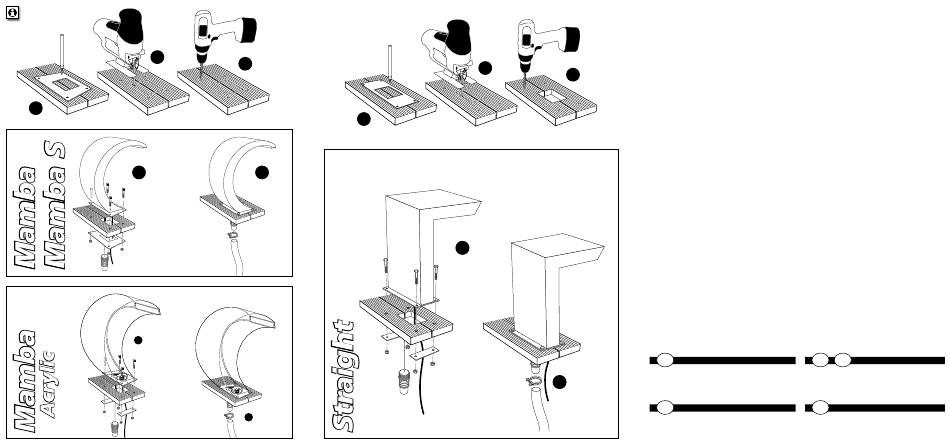 Mamba
Mamba S

Mamba
Acrylic

Straight