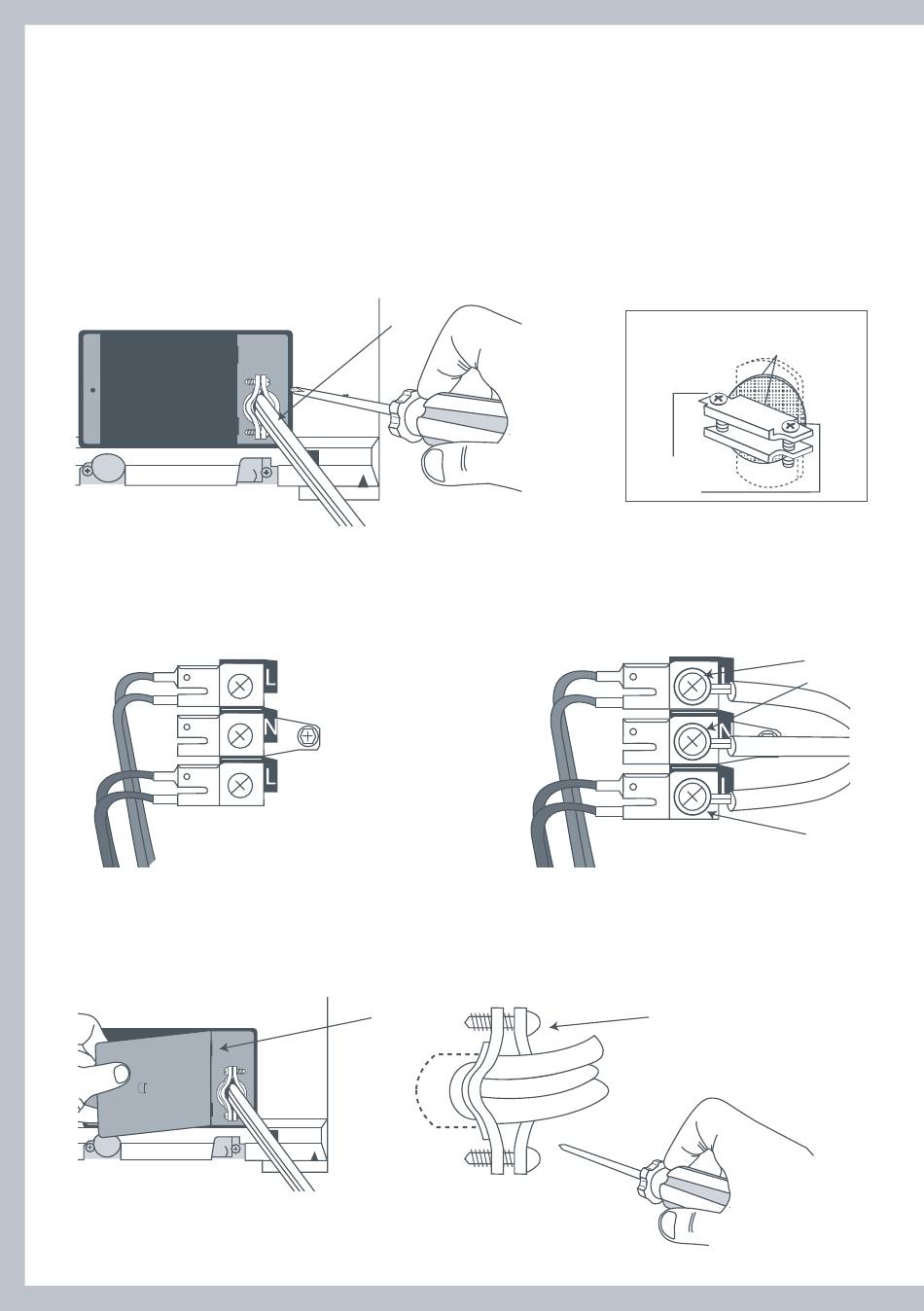 L
N
L
L
N
L