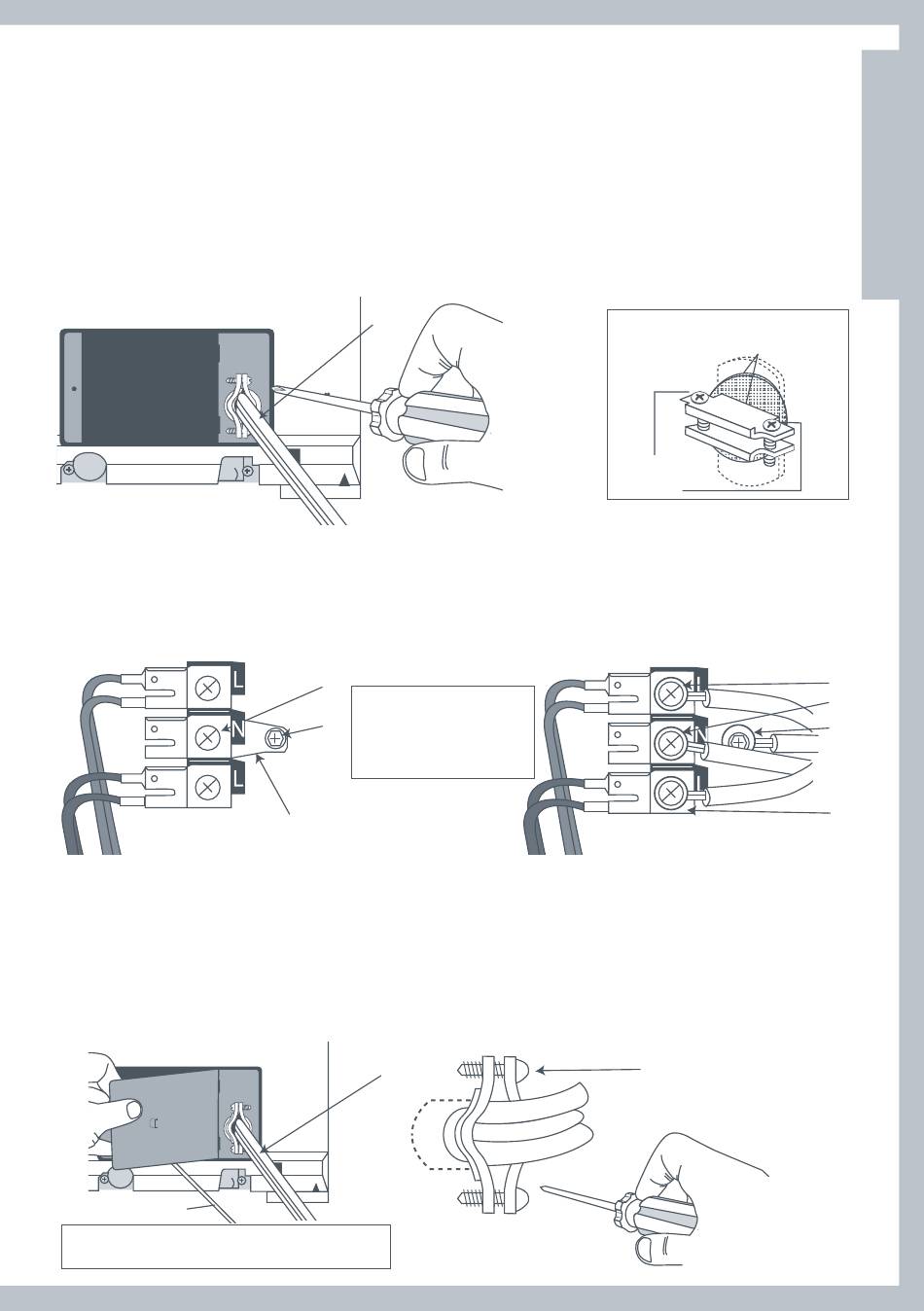 L

N

L