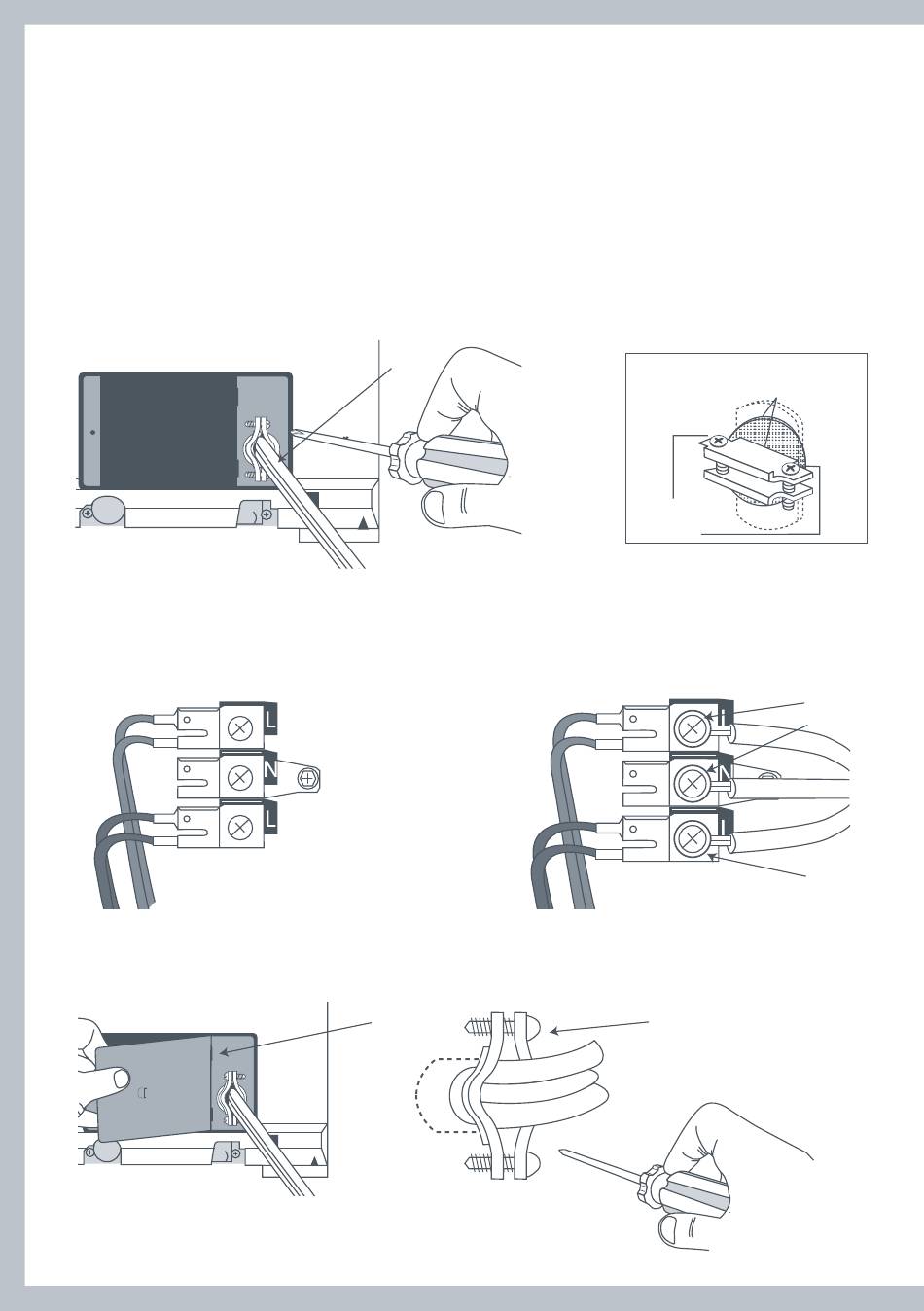 L

N

L

L

N

L