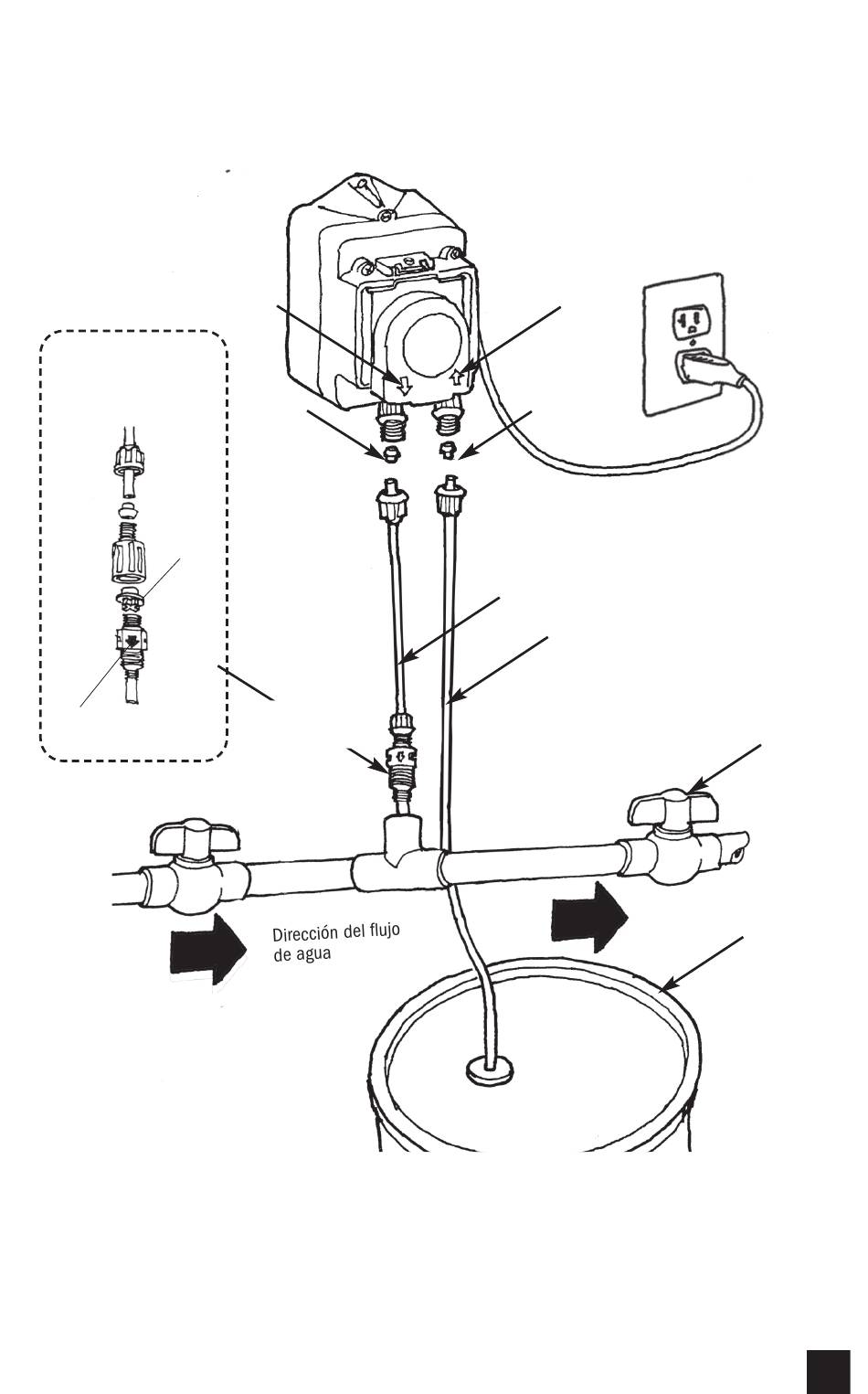 Dirección del flujo de agua