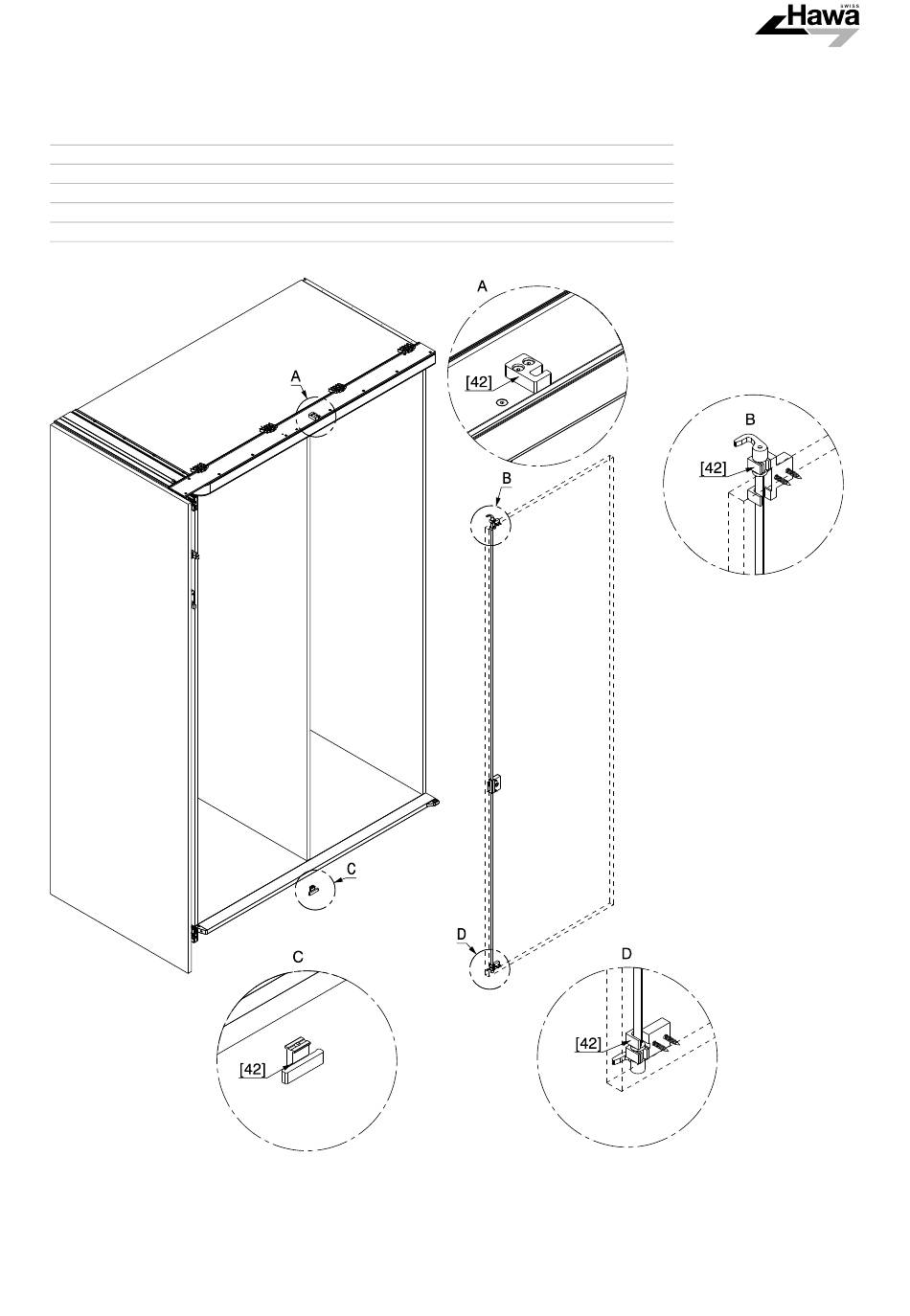 SWISS
Hawa

A
[42]
A
B
[42]
B
C
D
C
[42]
D
[42]