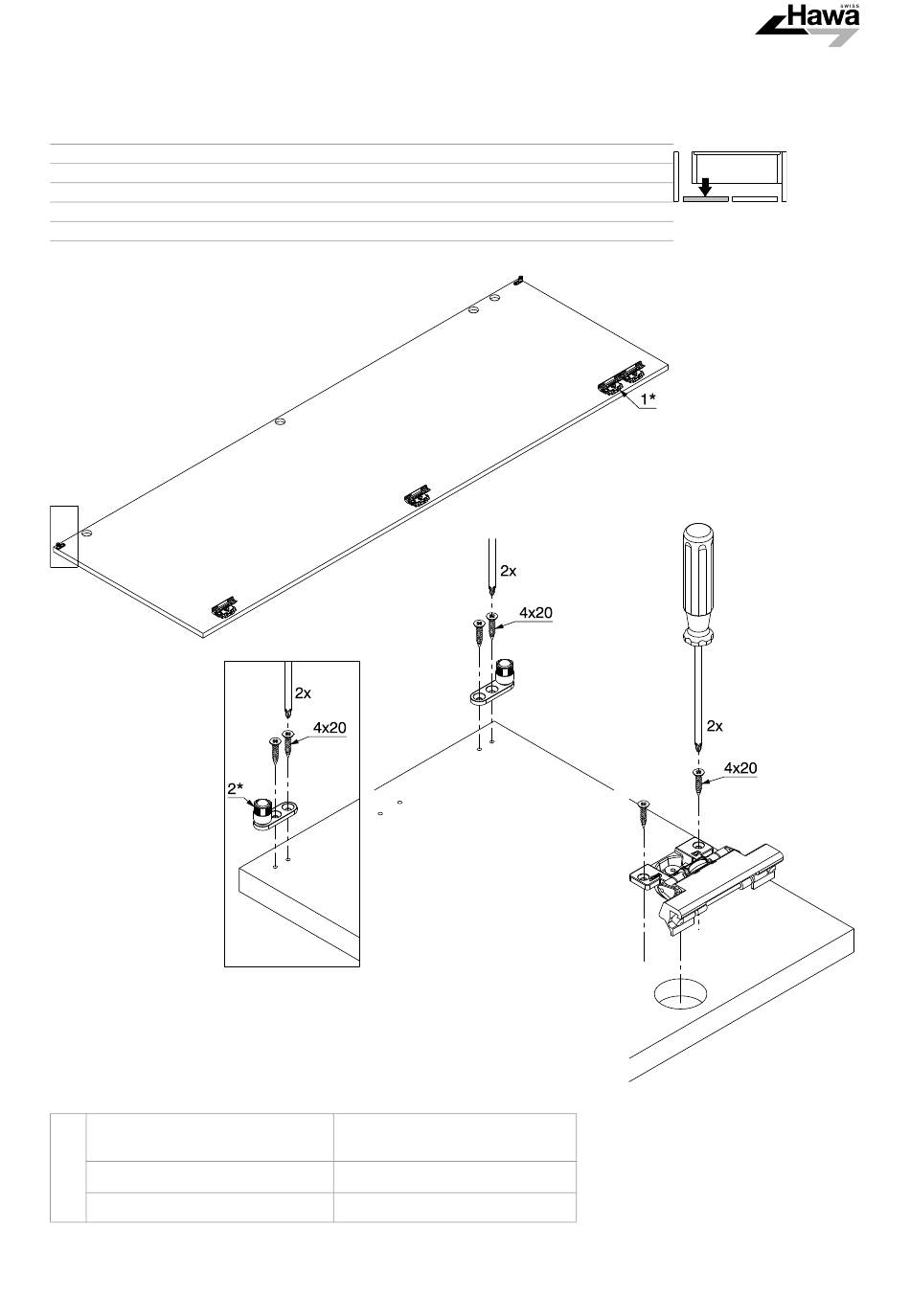 SWISS
Hawa

1*

2x
4x20

2x
4x20
2*

2x
4x20