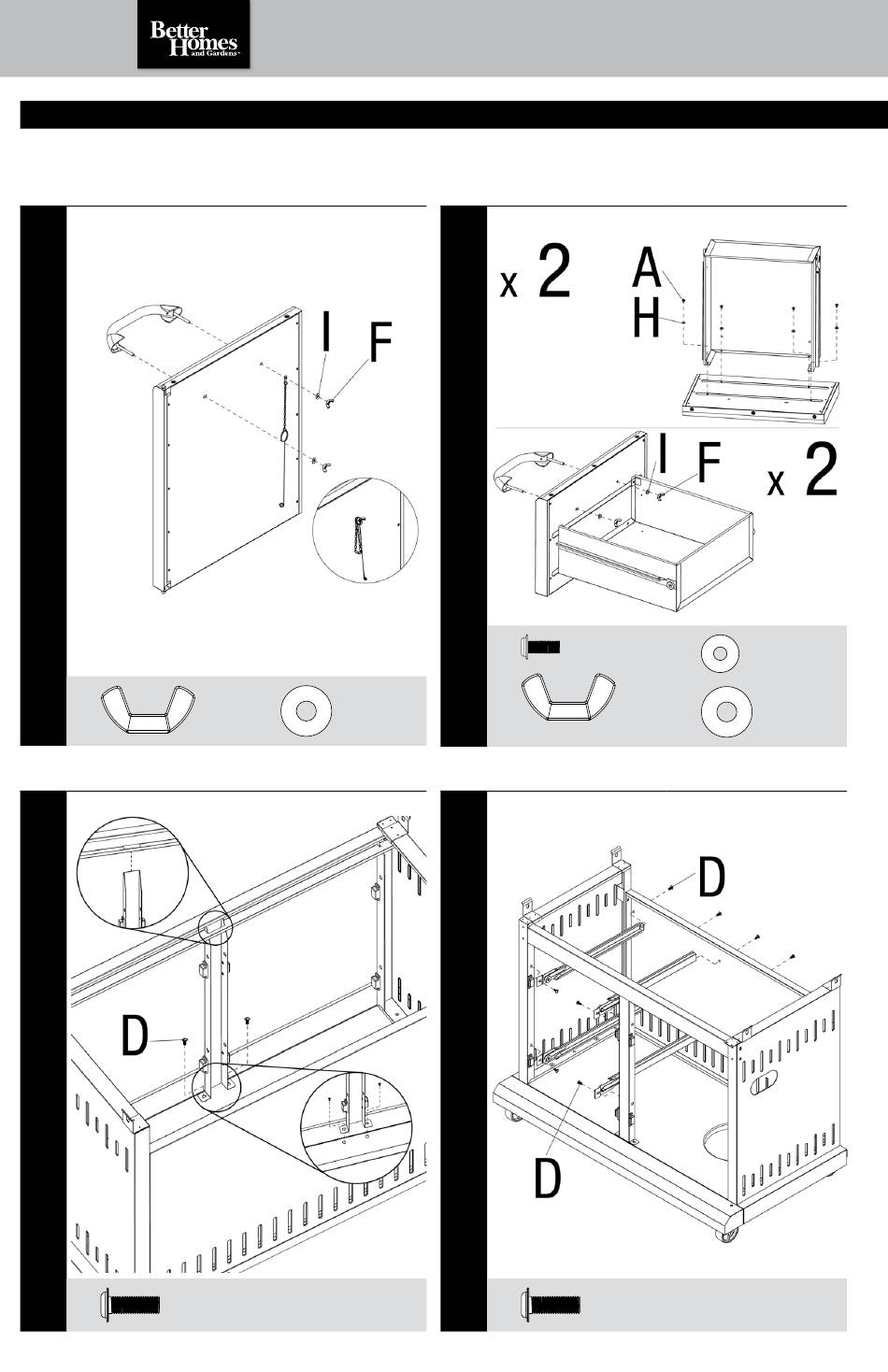 Better Homes and Gardens

I F

x 2 A H

I F x 2

D

D

D