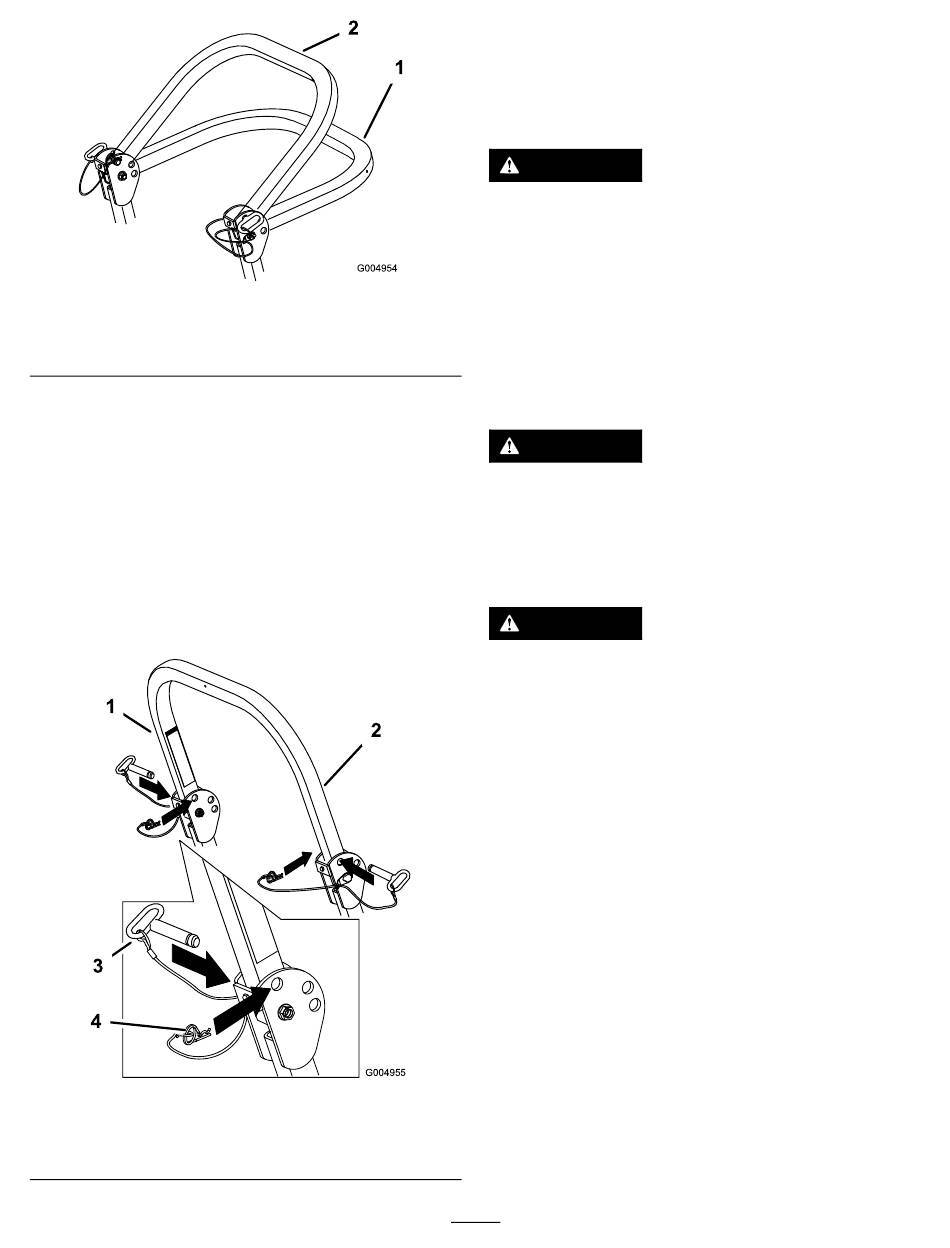 2
1
G004954

1
2
3
4
G004955