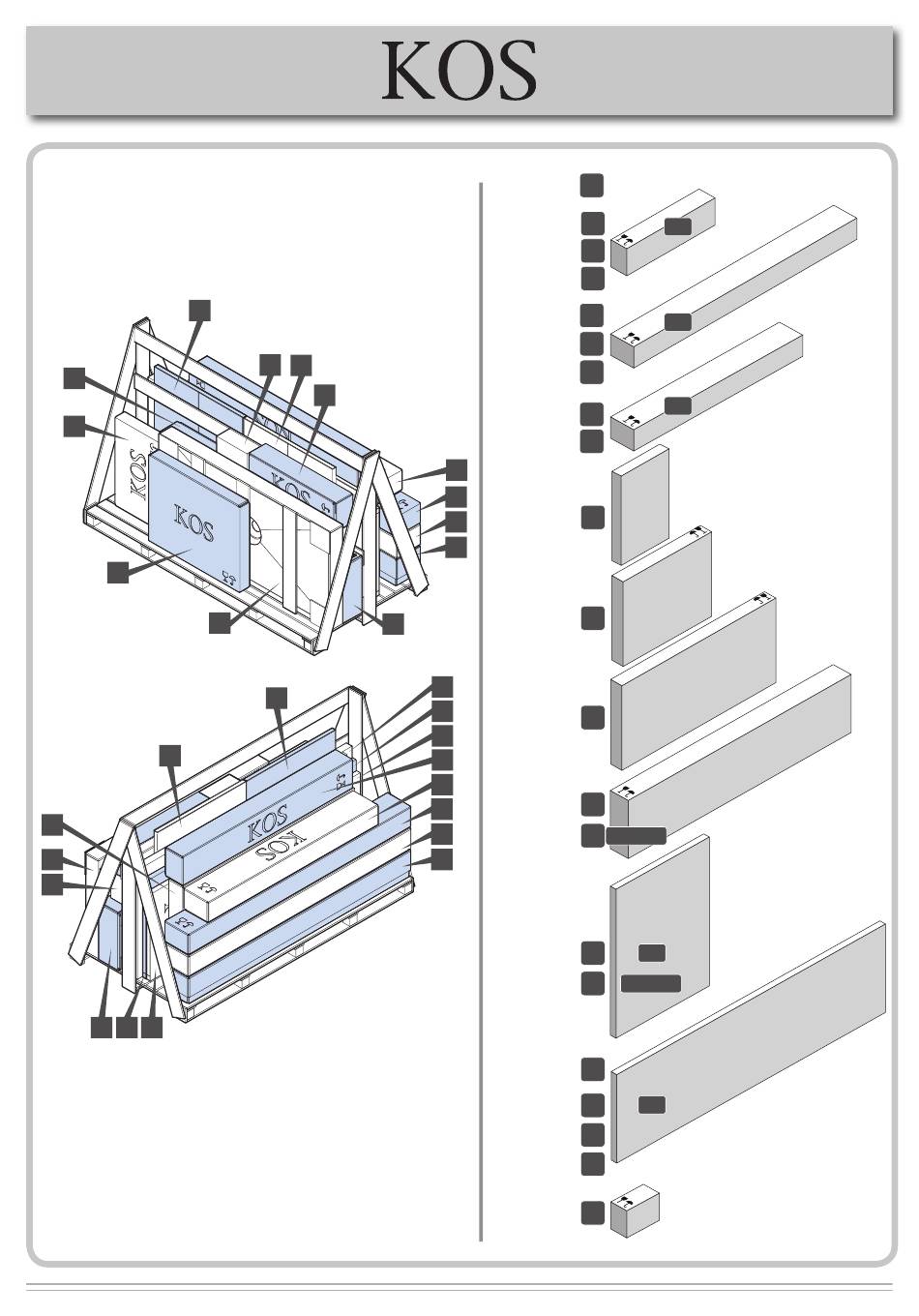 KOS

KOS

KOS

KOS

KOS

KOS