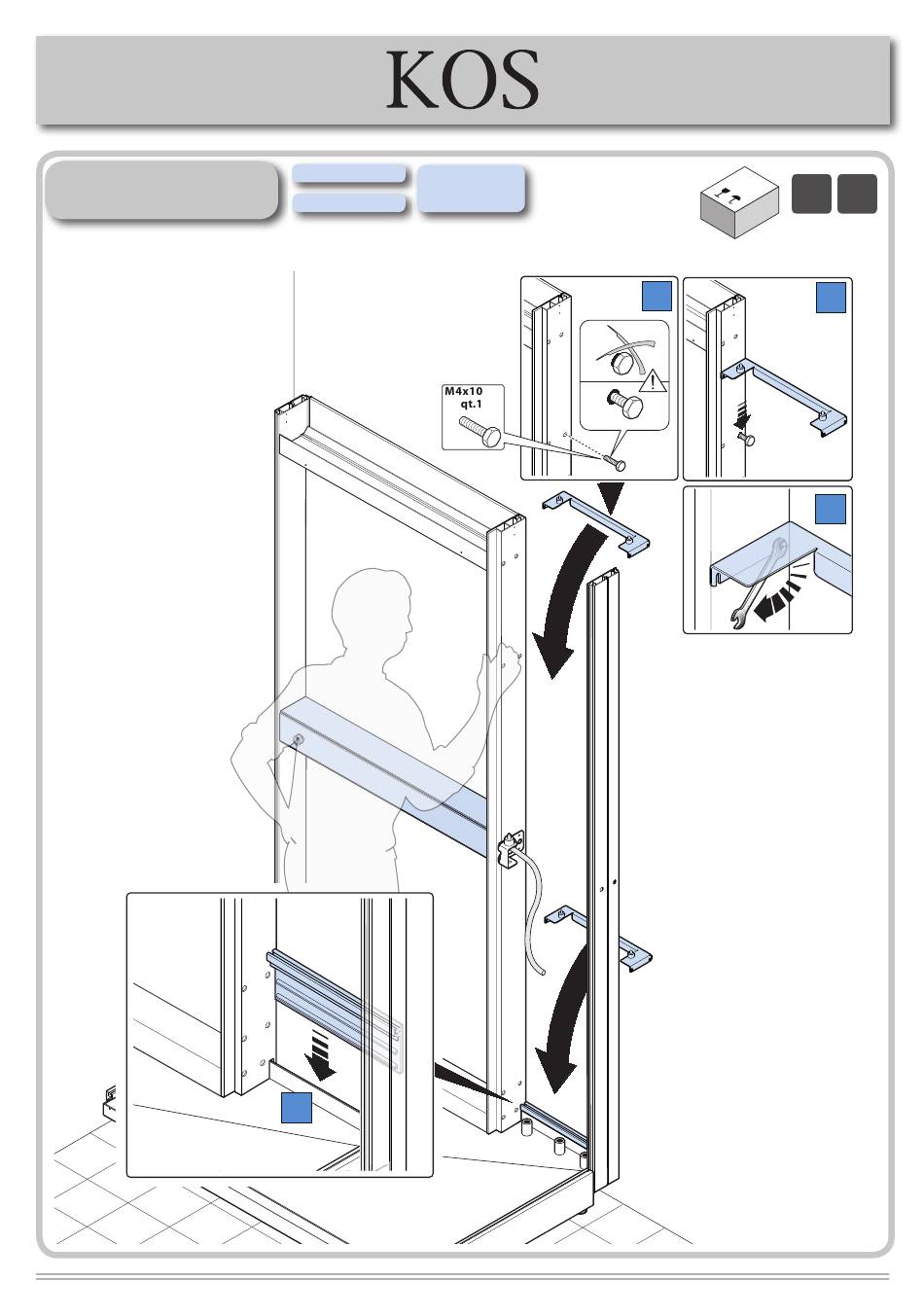 KOS

M4x10
qt.1