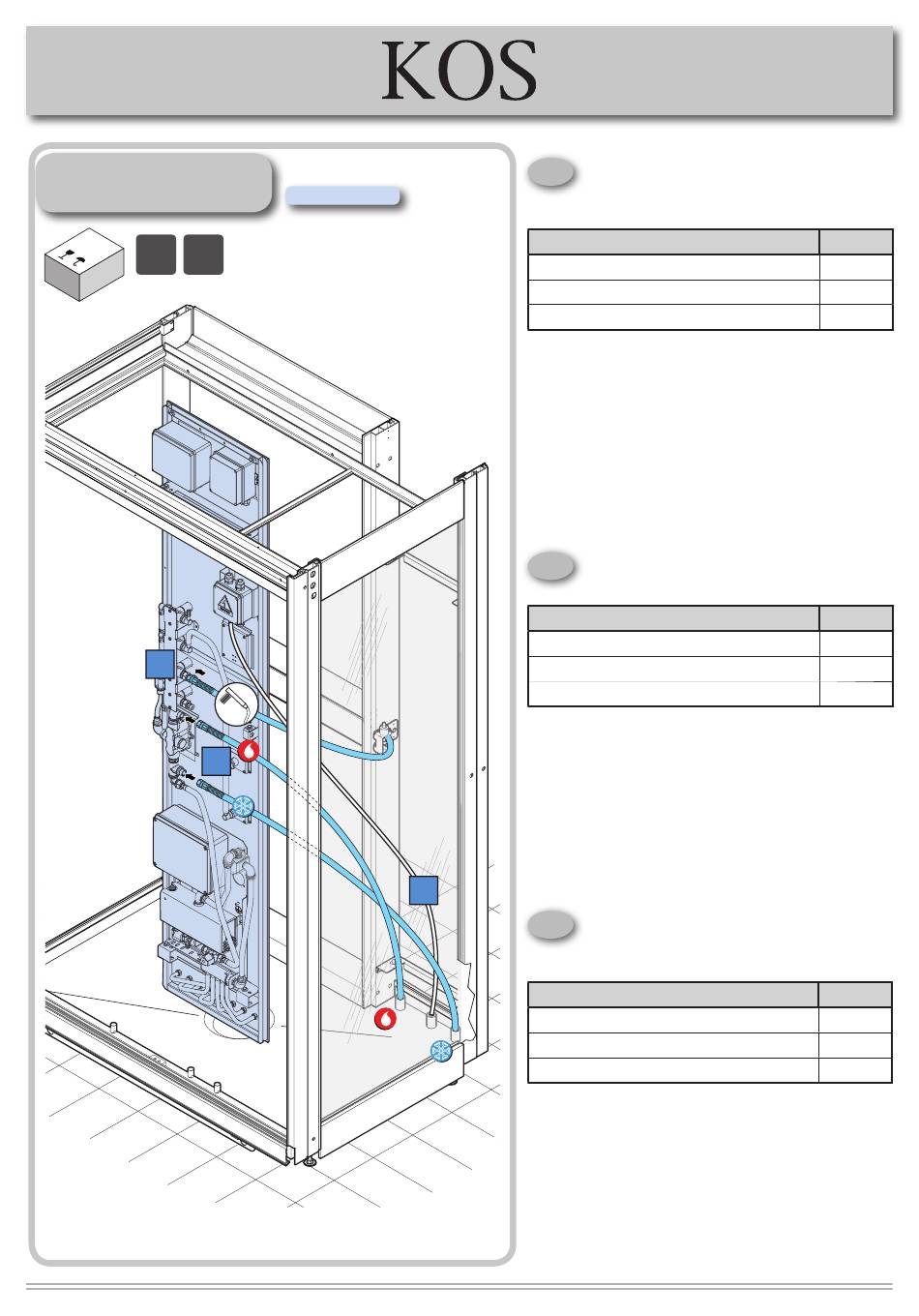 KOS