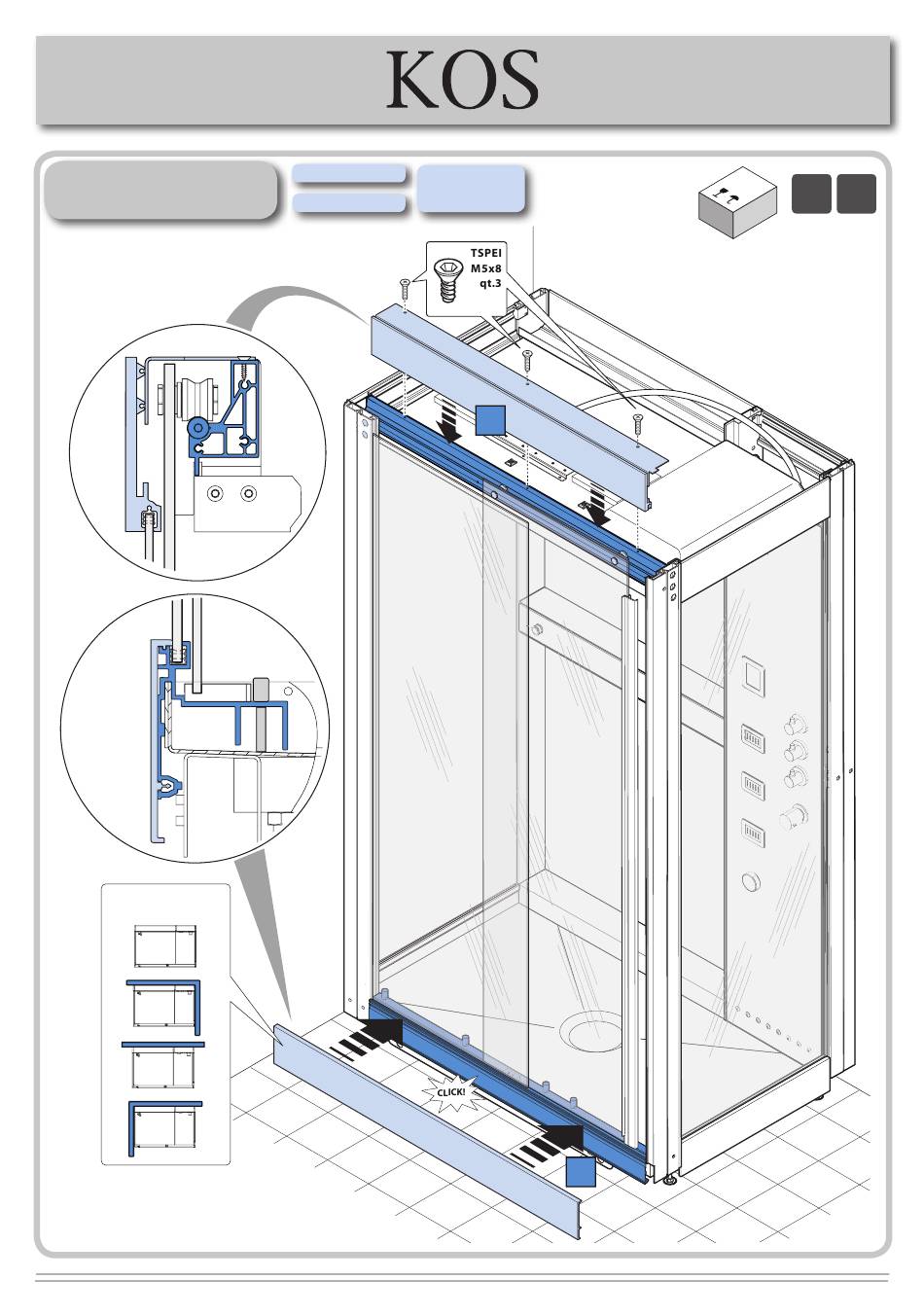 KOS

TSPEI
M5x8
qt.3

CLICK!