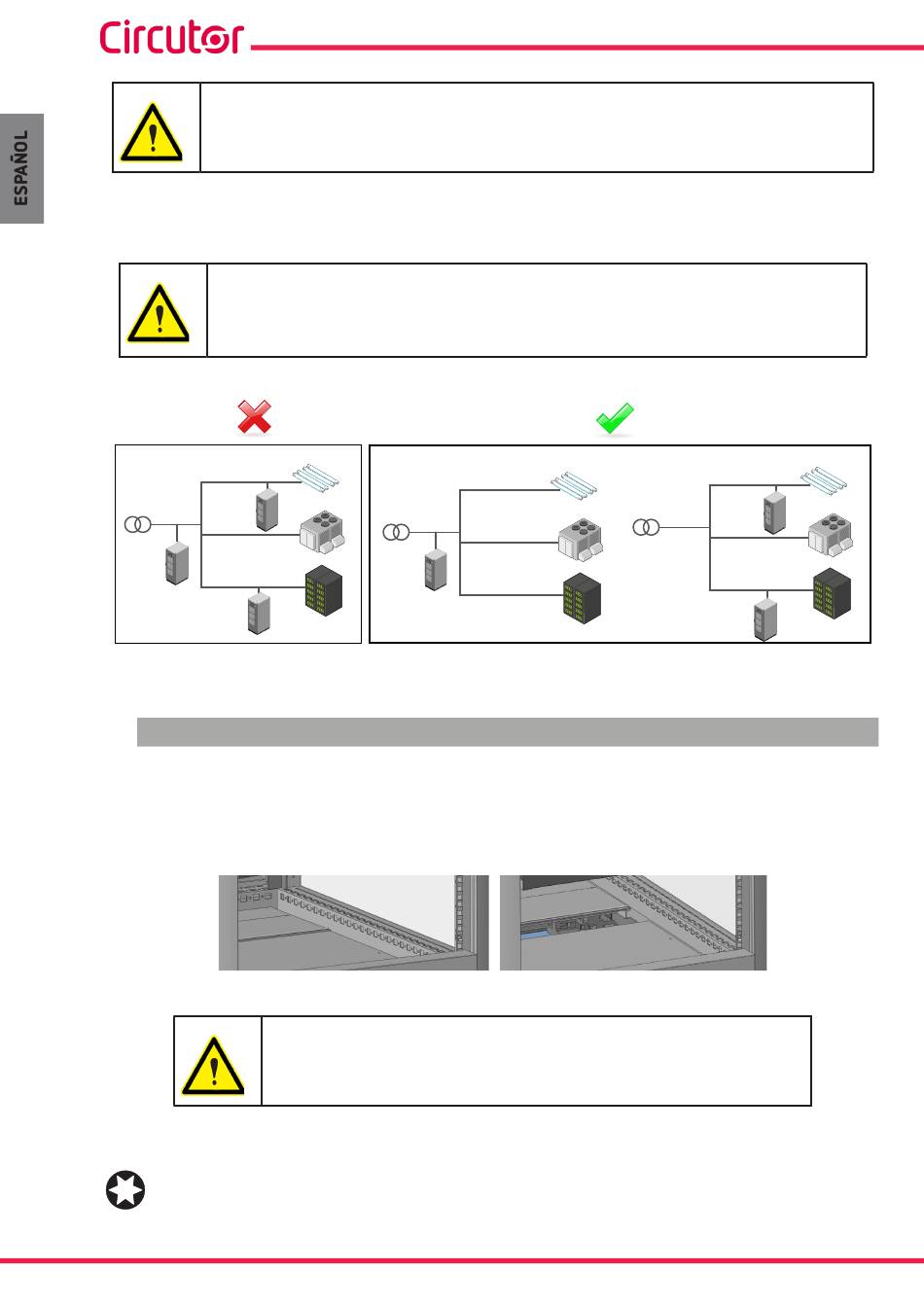 Circutor

ESPAÑOL