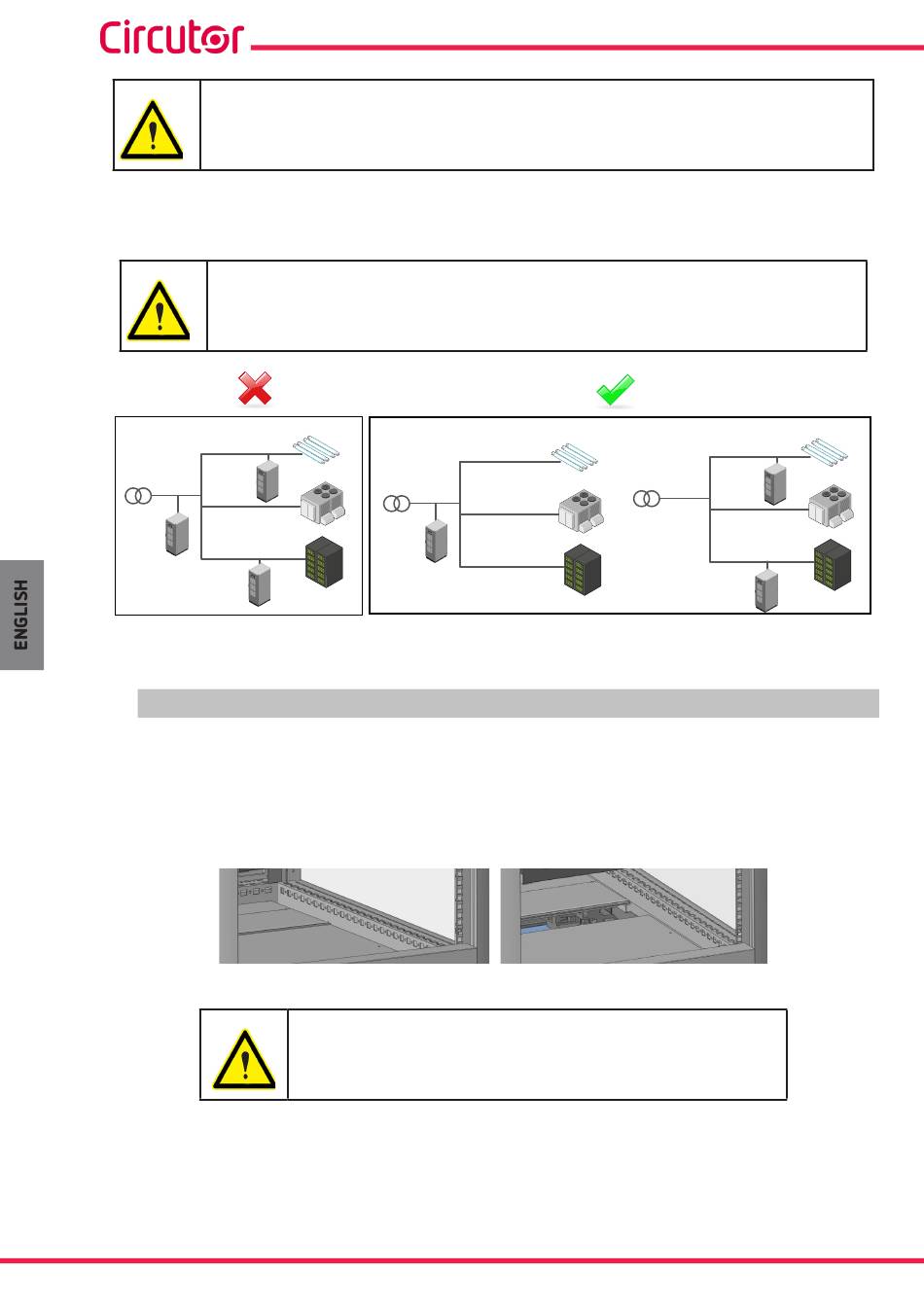 Circutor

ENGLISH