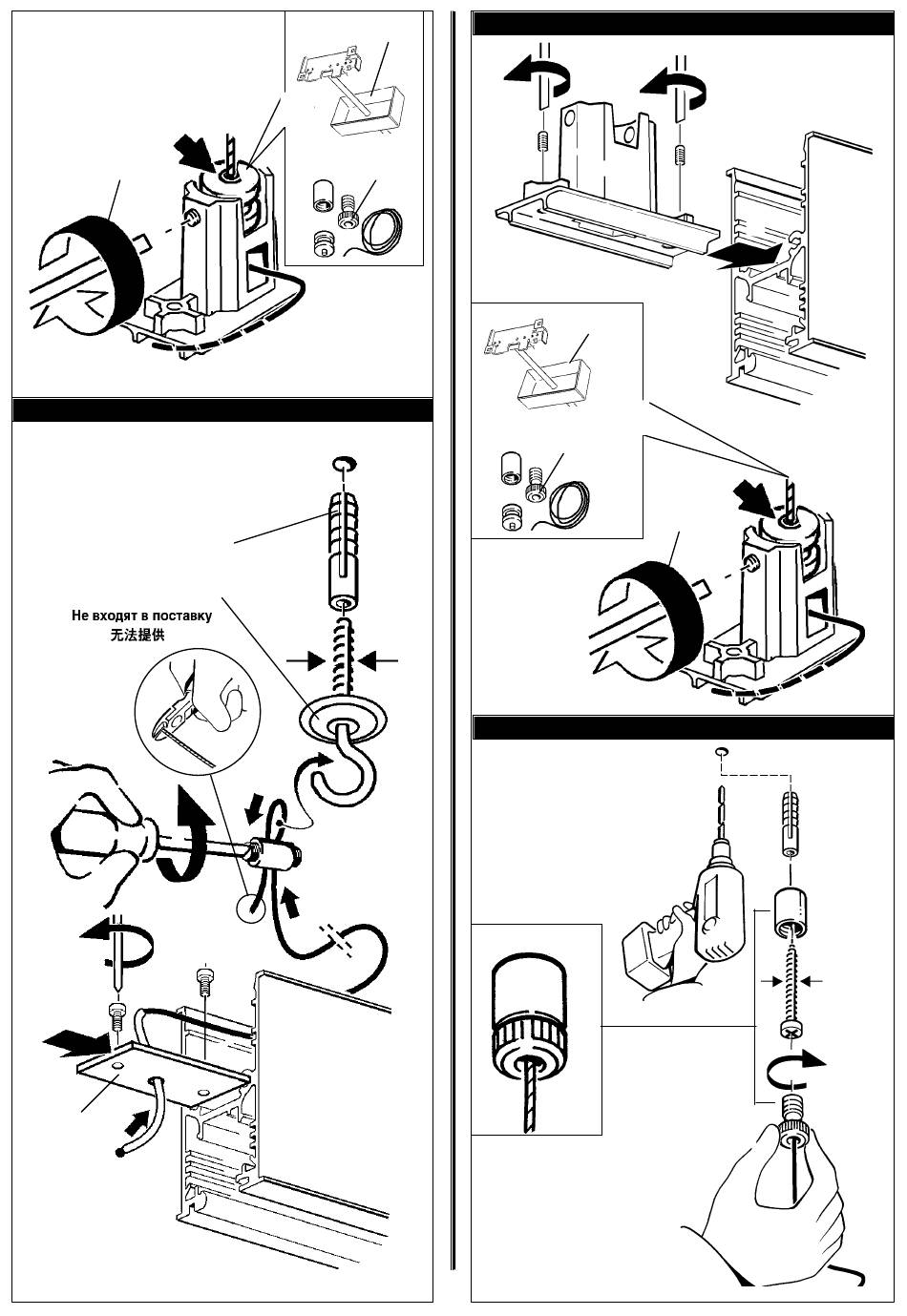 Не входят в поставку
无法提供