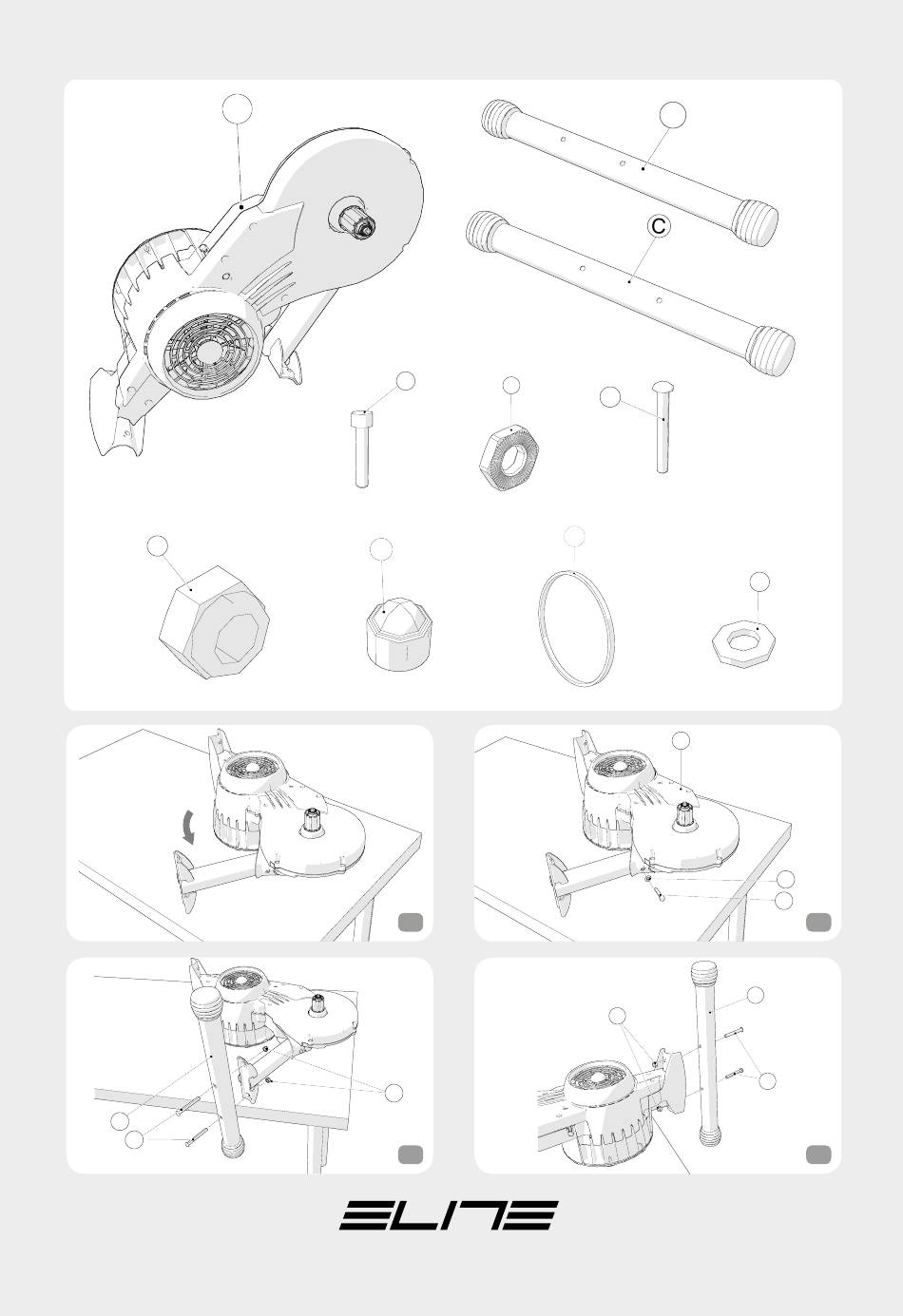 C

ELITE