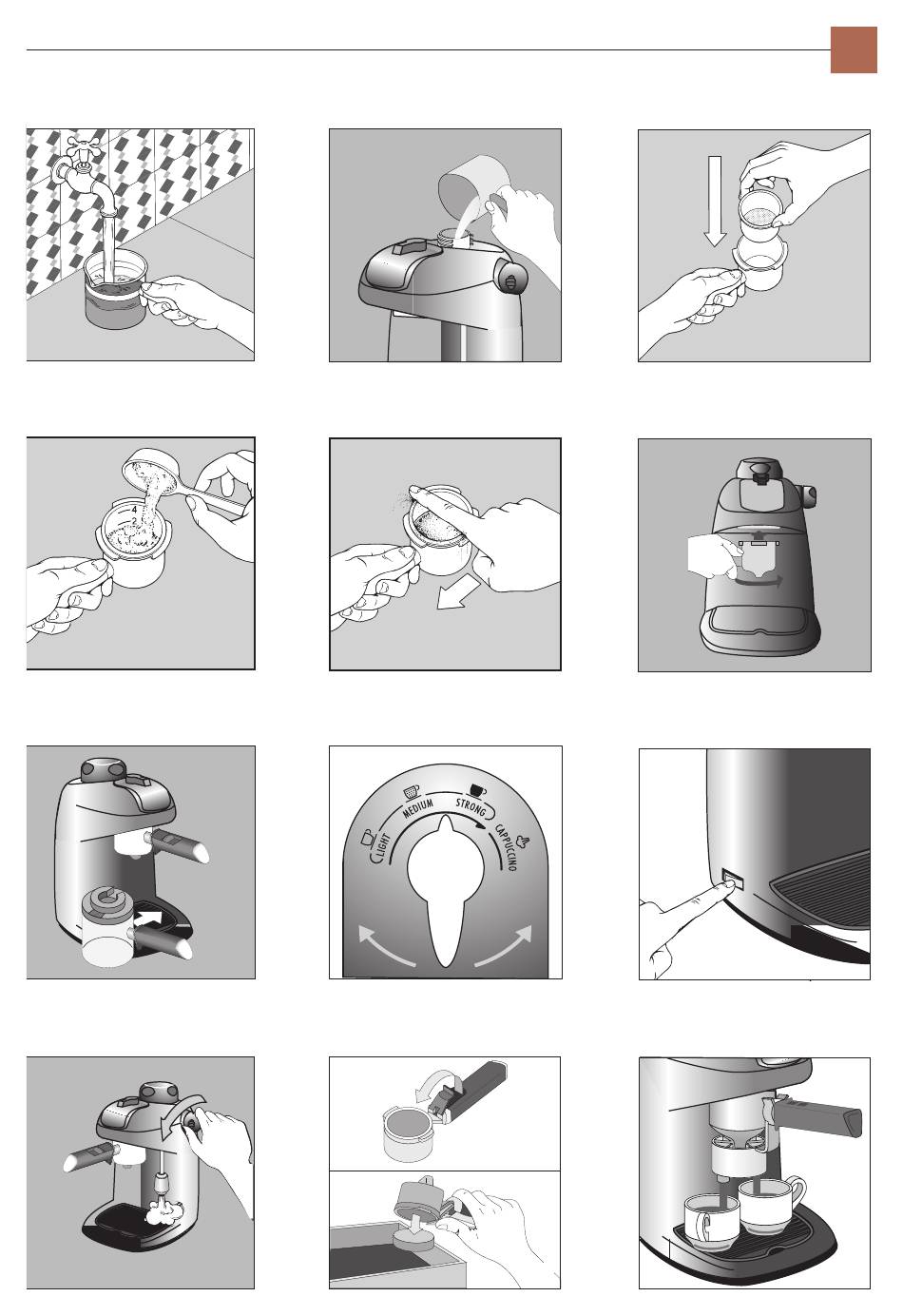 4

LIGHT MEDIUM STRONG CAPPUCCINO