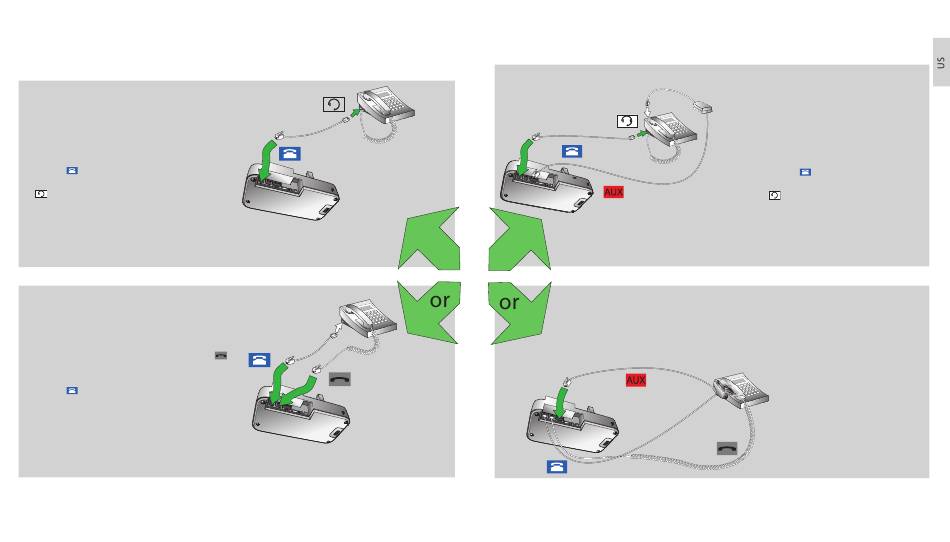 US

AUX

or

or

AUX