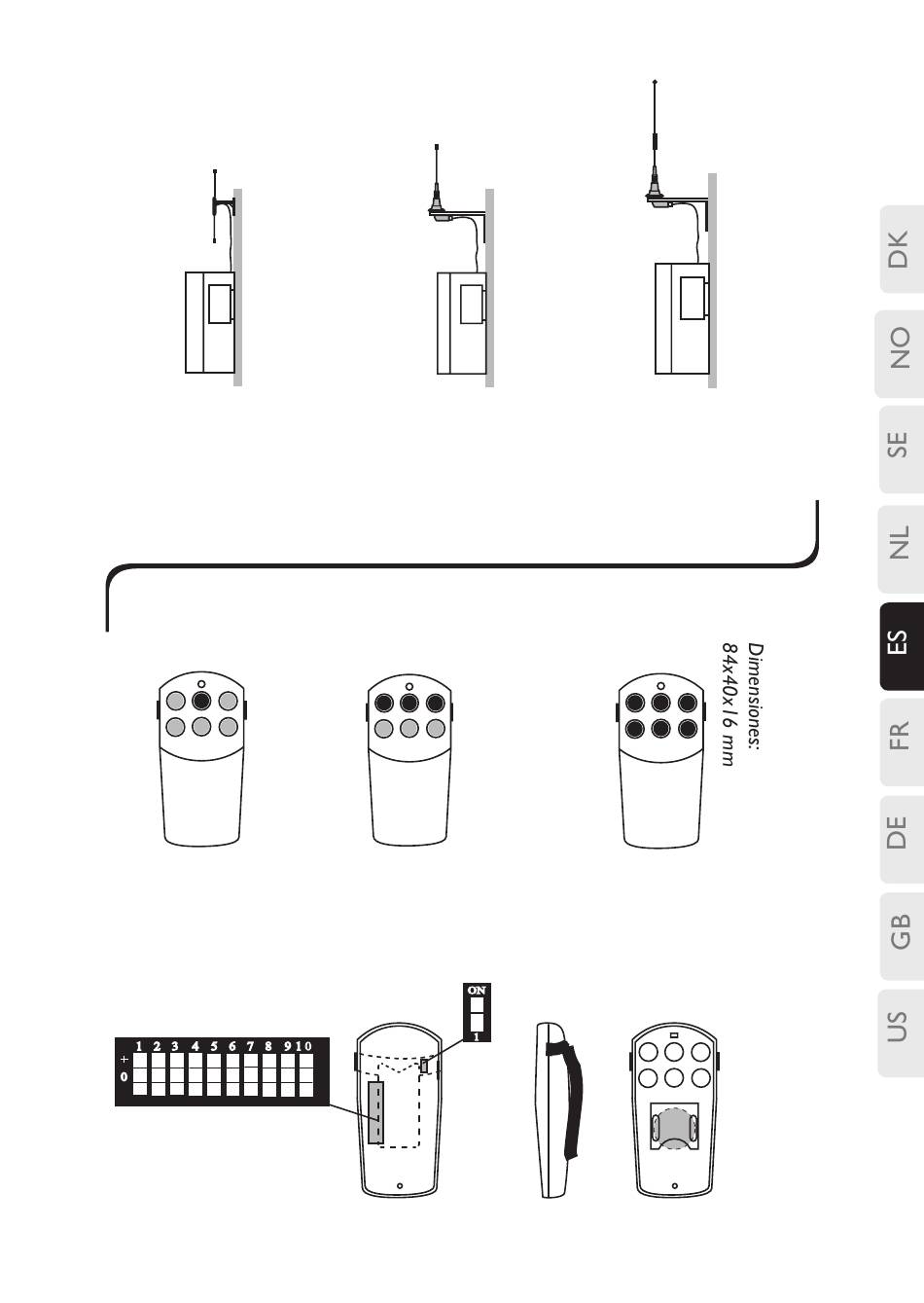 DK
NO
SE
NL
ES
FR
DE
GB
US

Dimensiones:
84x40x16 mm

1 2 3 4 5 6 7 8 9 10
+
0

ON
1