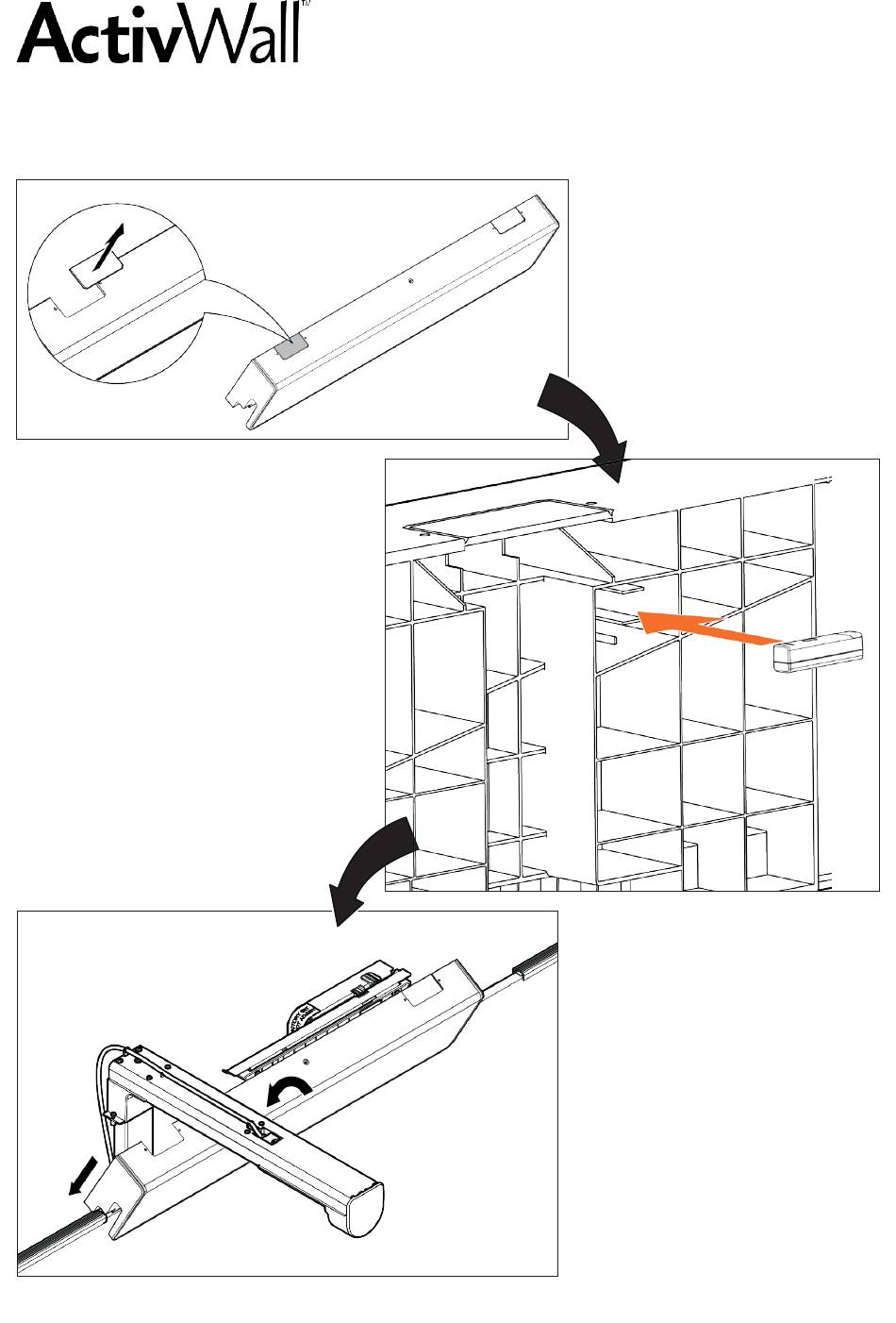 ActivWall™