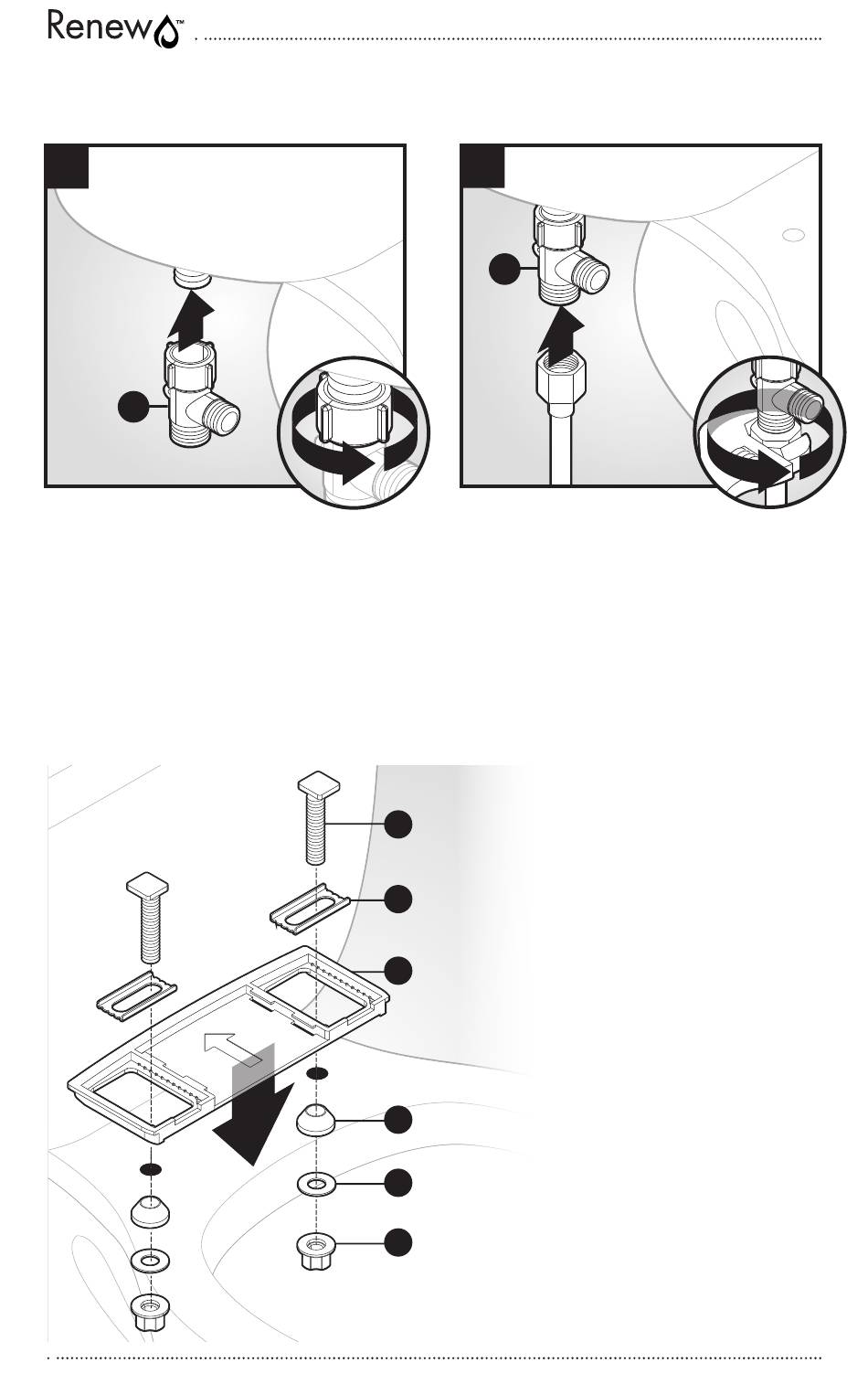 Renew™