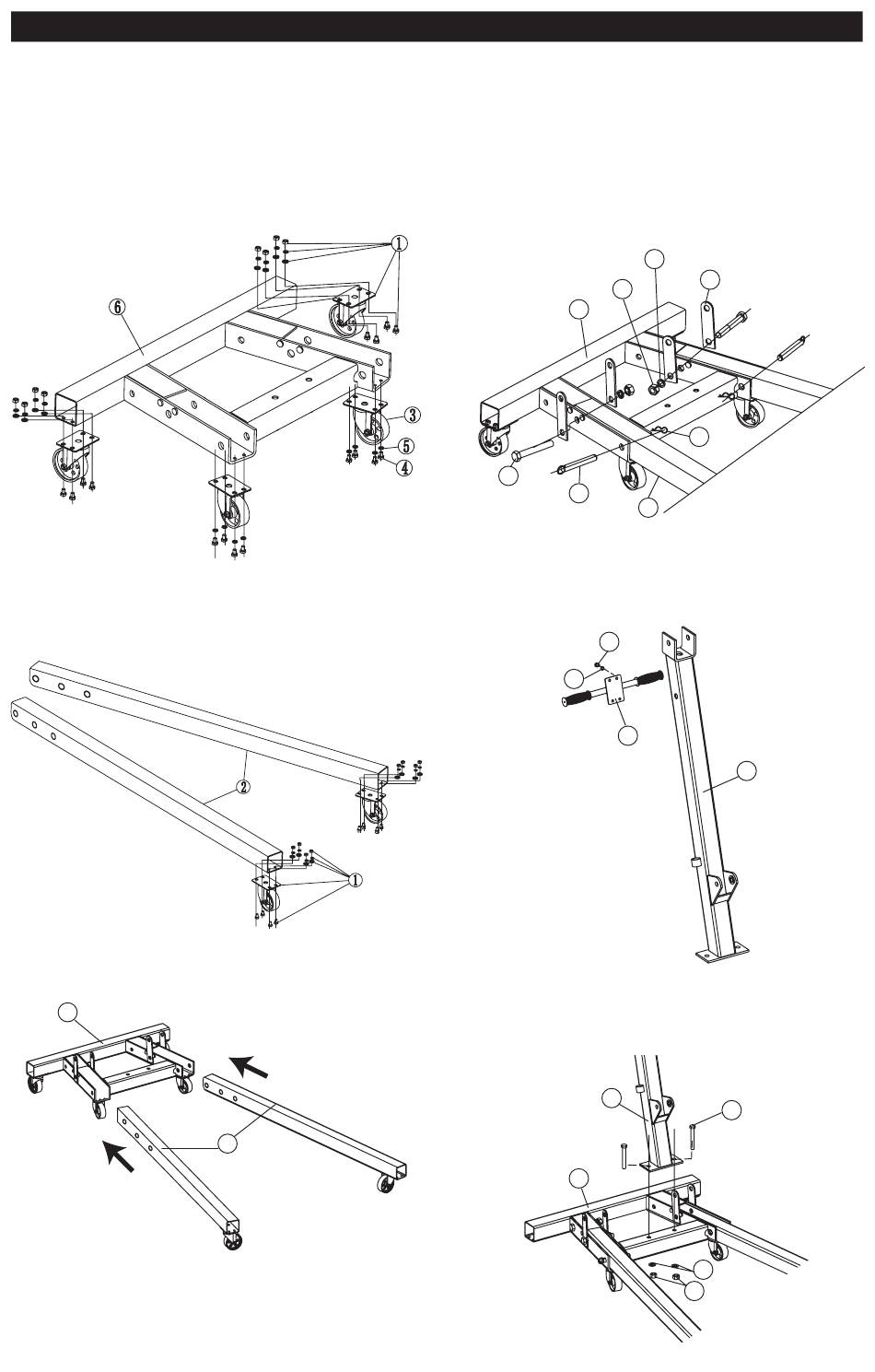 1
6
3
5
4

2
1