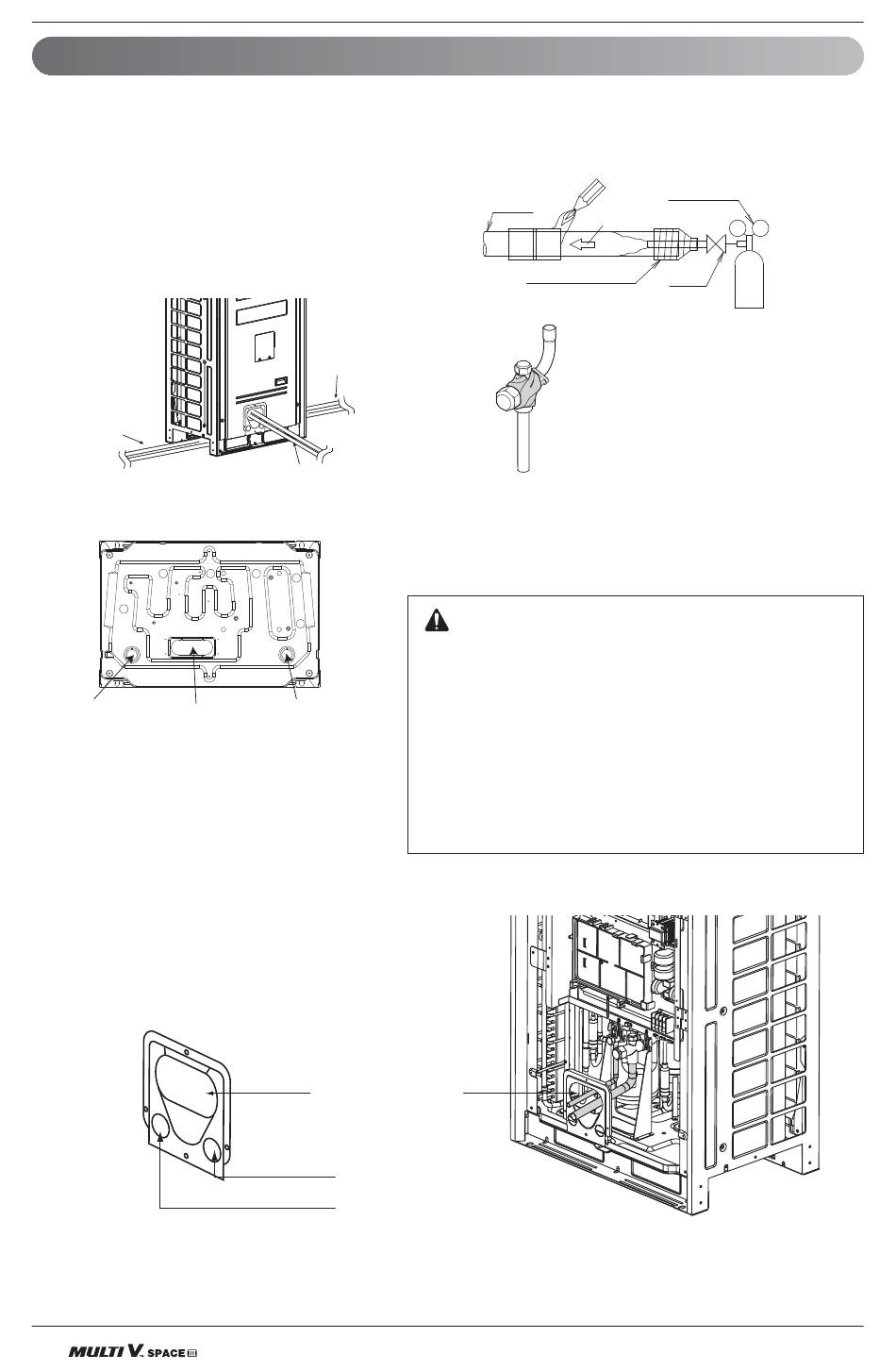 MULTI V. SPACE III