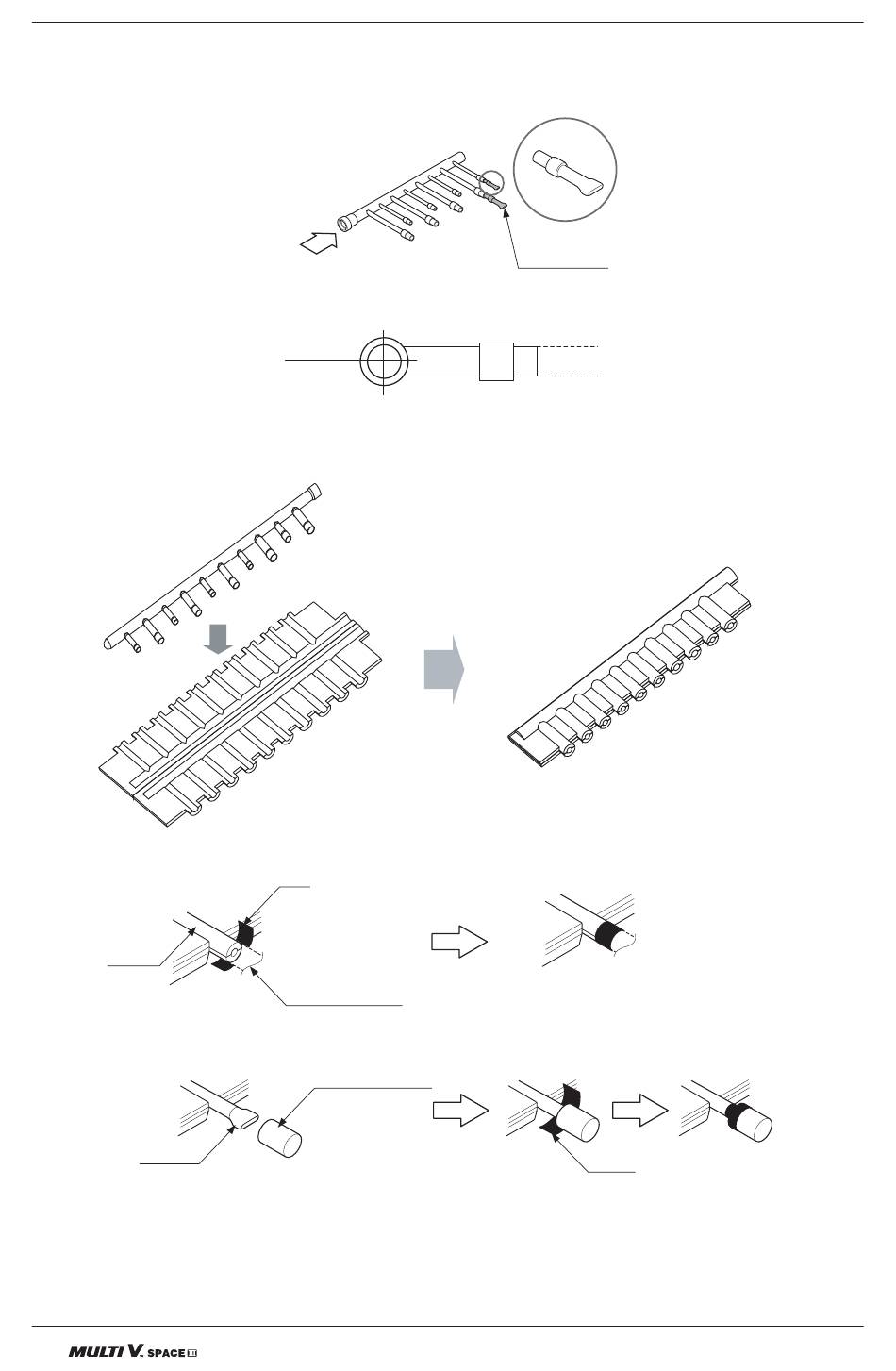 MULTI V. SPACE III