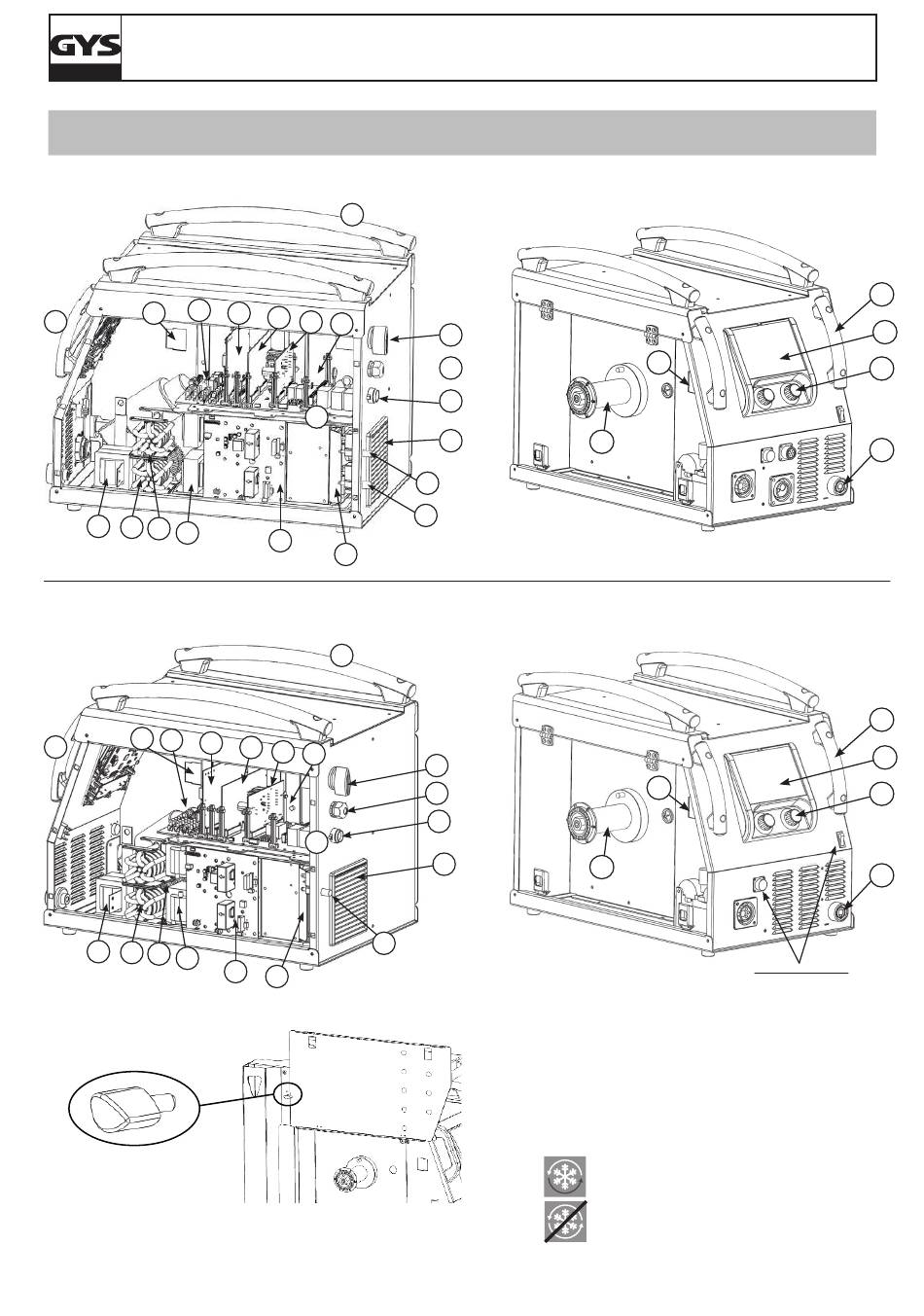 GYS