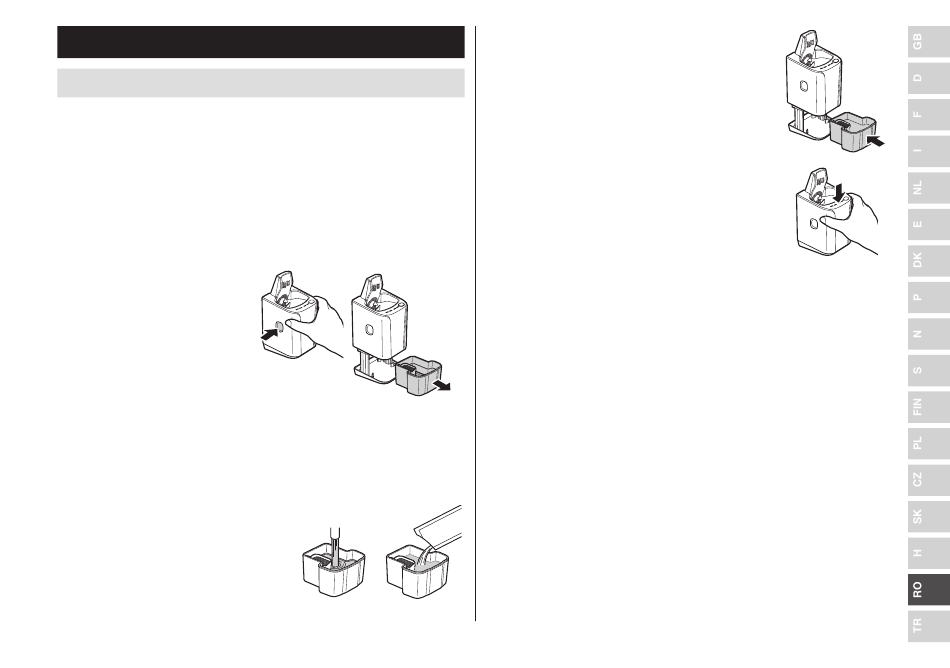 GB
D
F
I
NL
E
DK
P
N
S
FIN
PL
CZ
SK
H
RO
TR