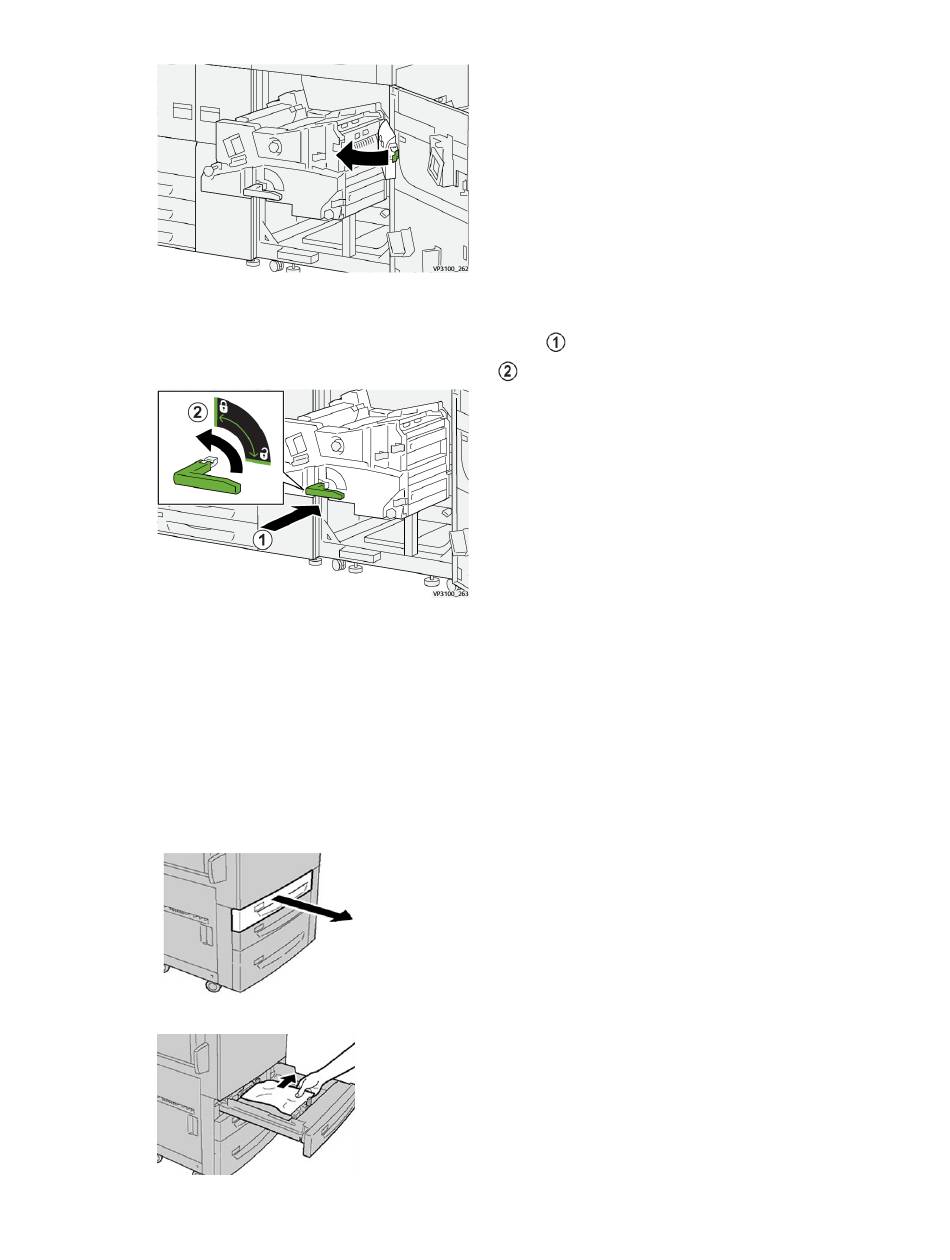 VP3100_262

①

②

②

①

VP3100_263