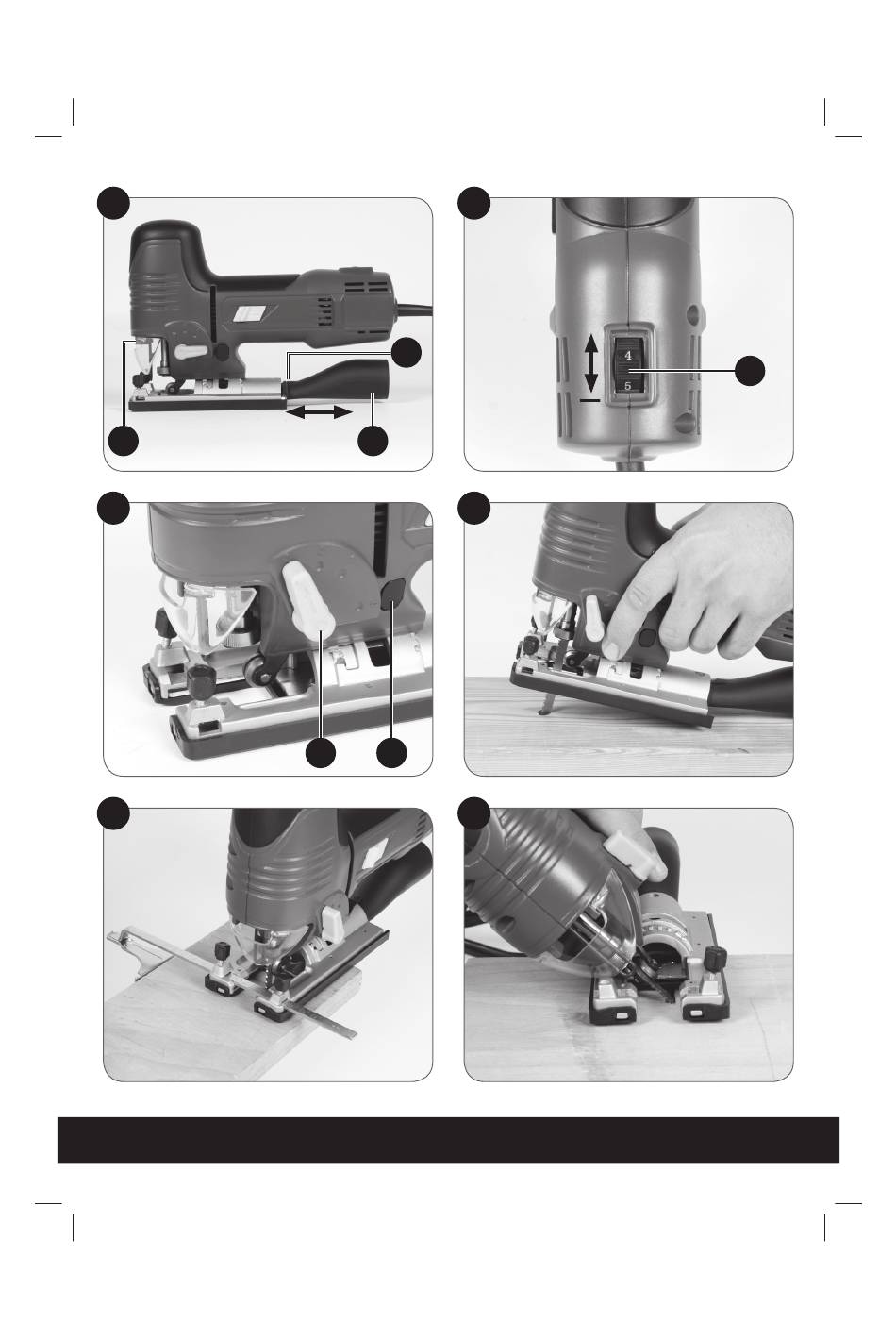 4
5