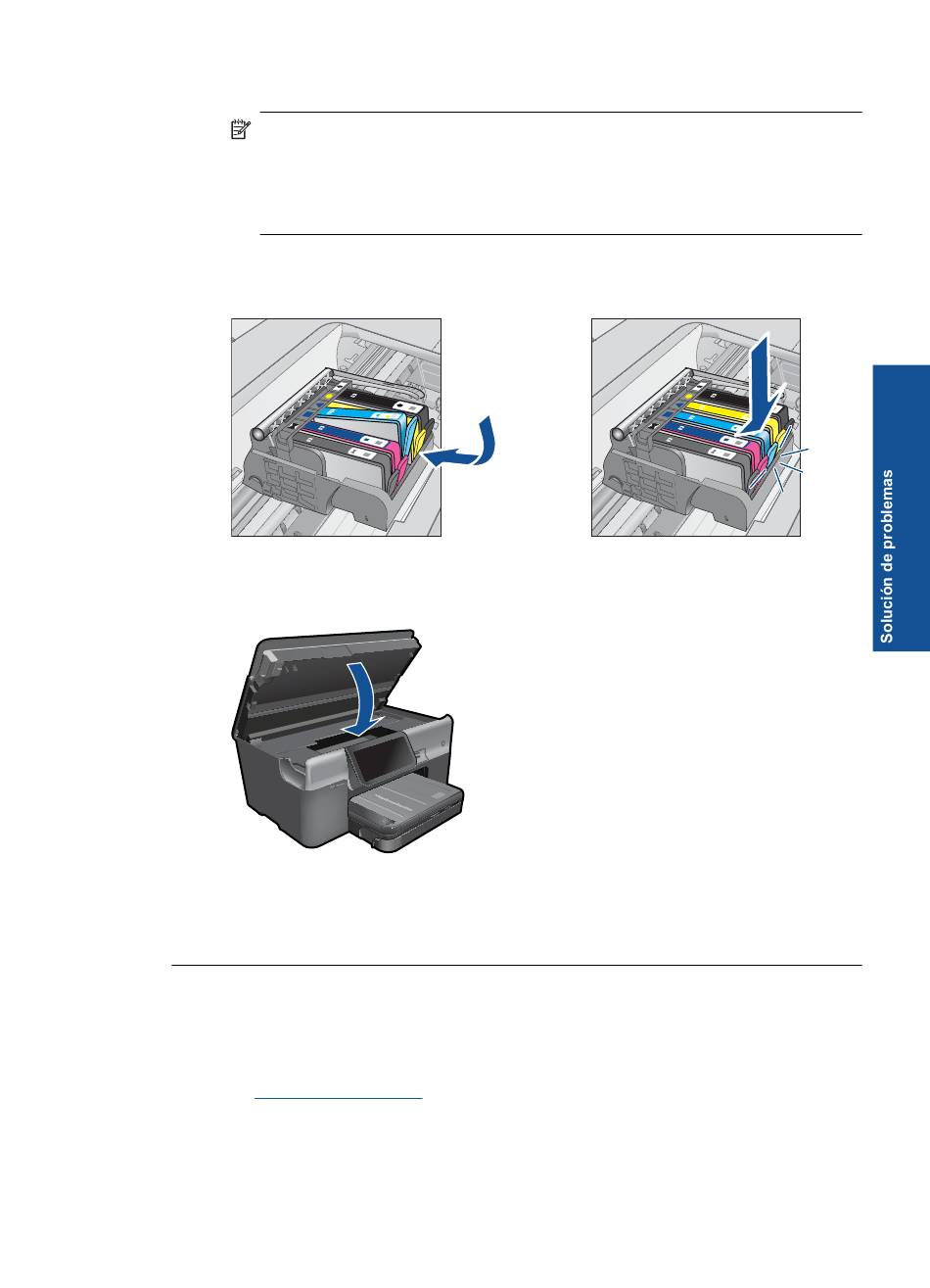 Solución de problemas