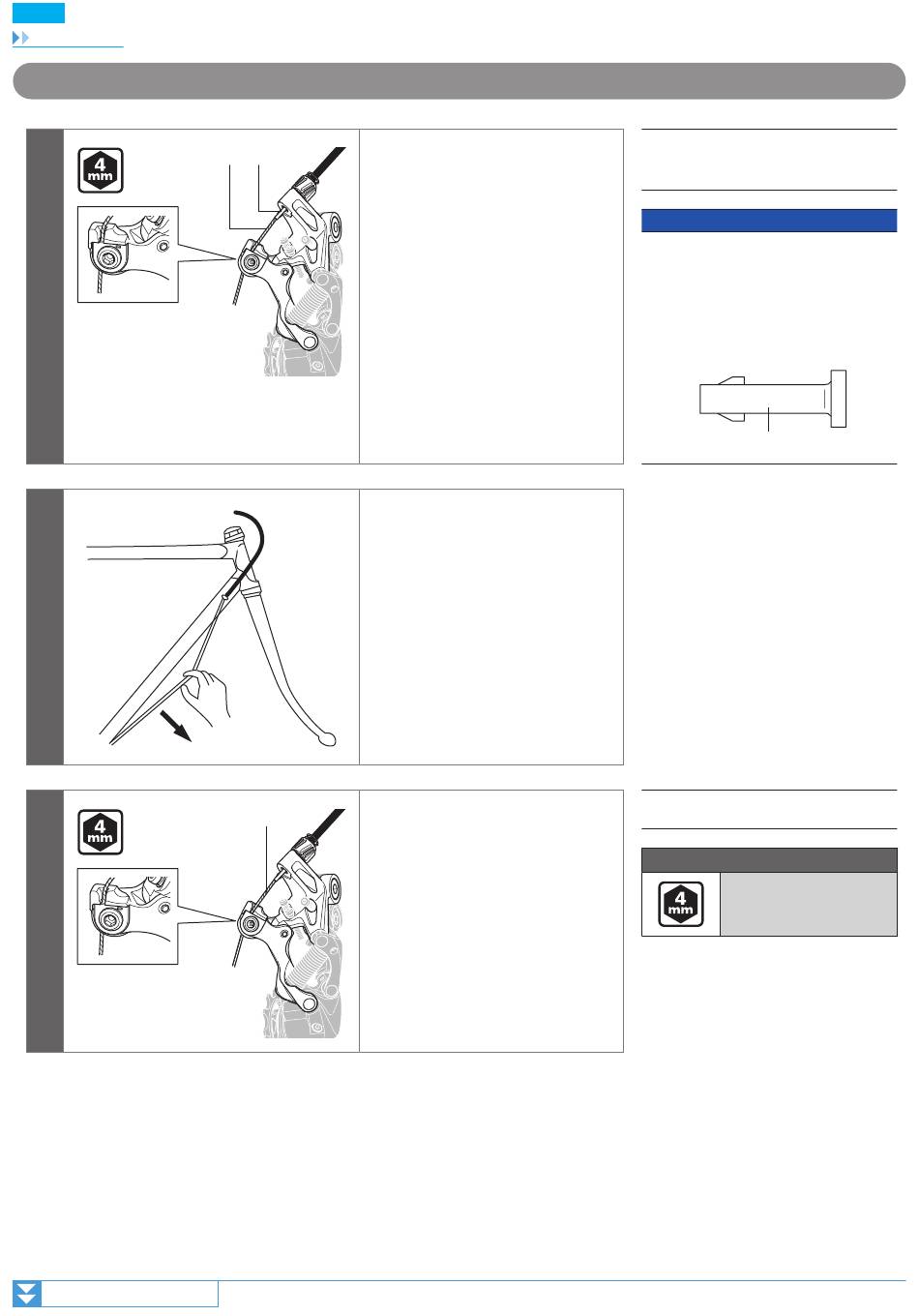 4
mm

4
mm

4
mm