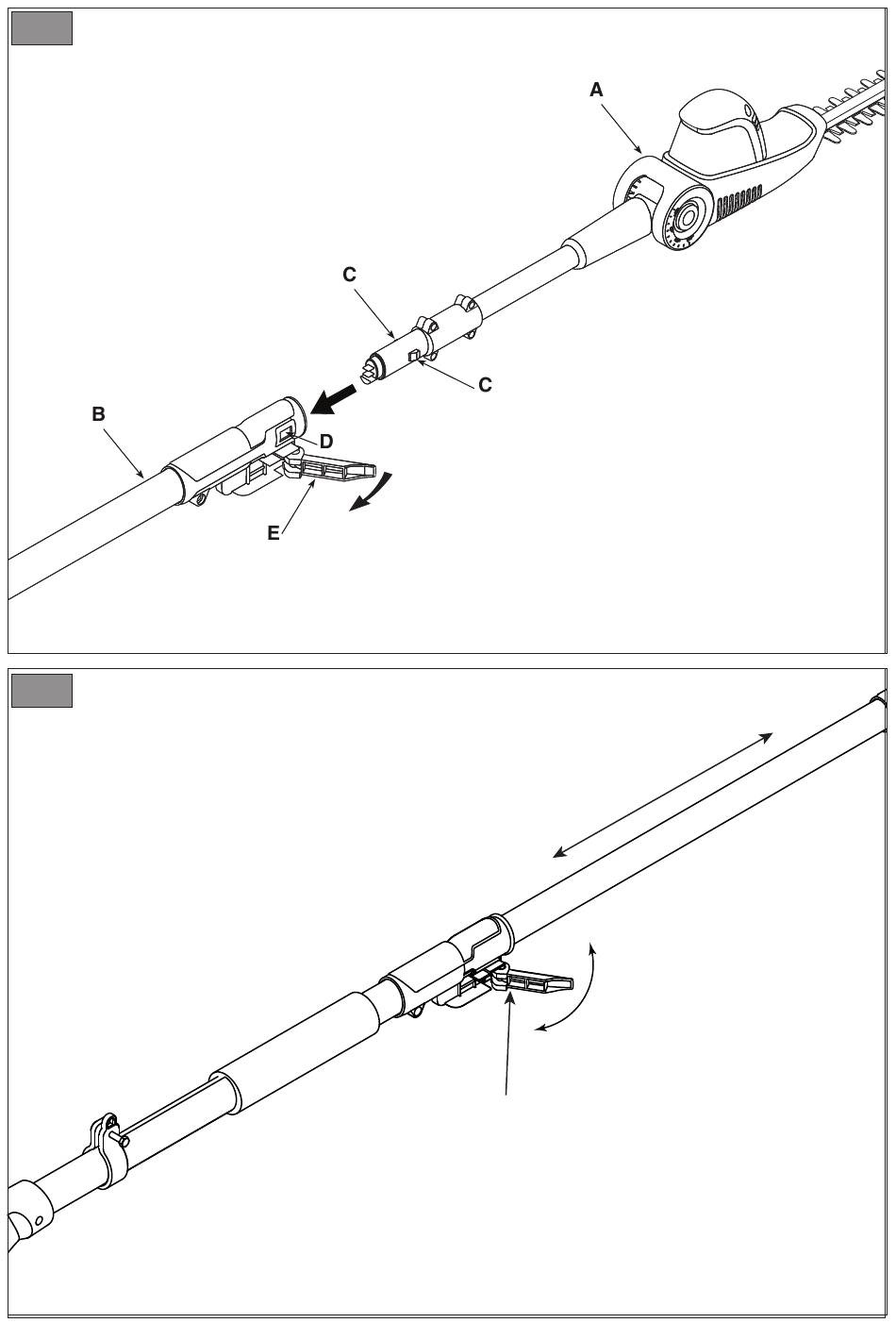 A
C
C
B
D
E