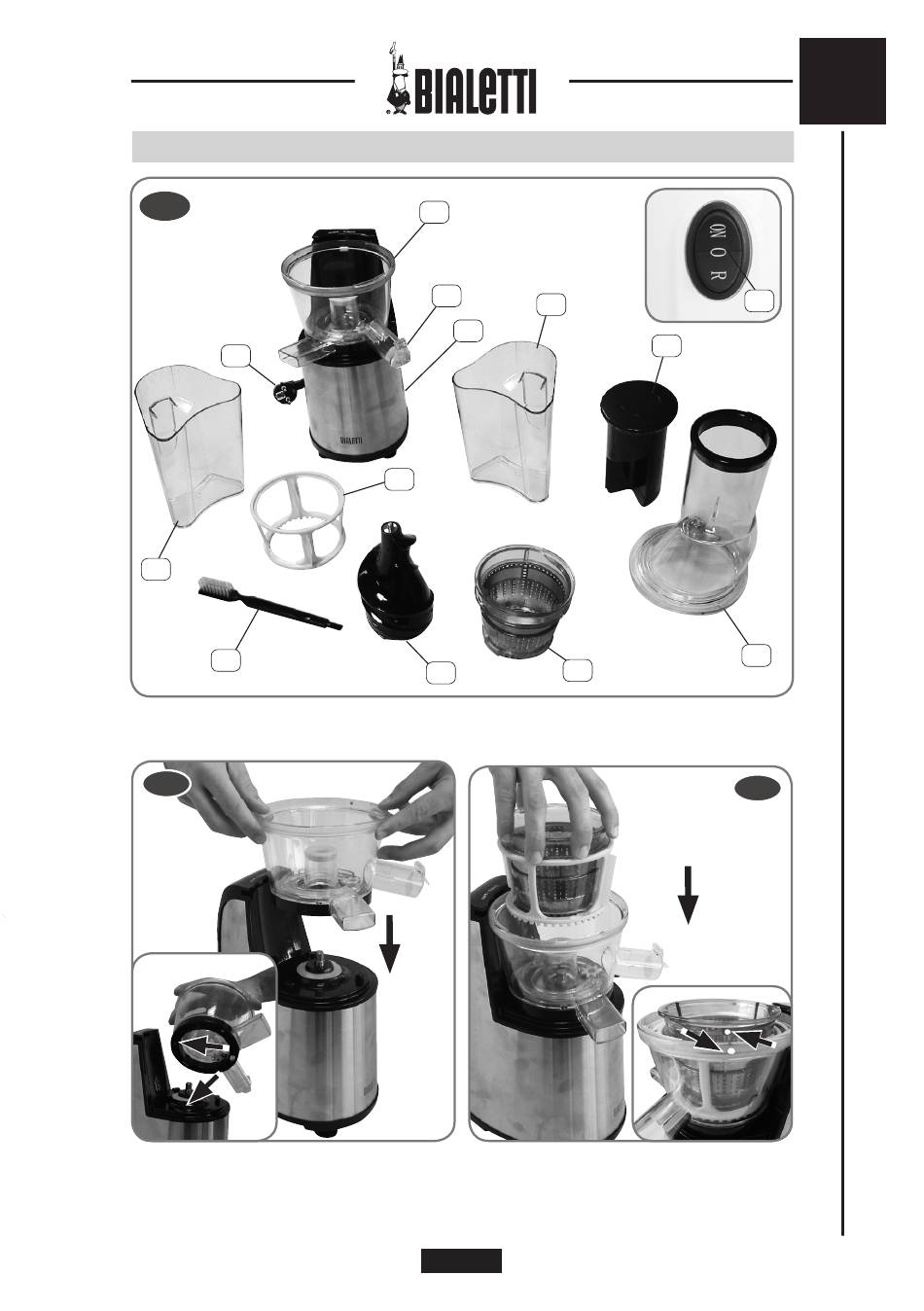 BIALETTI

ON
O
R

BIALETTI