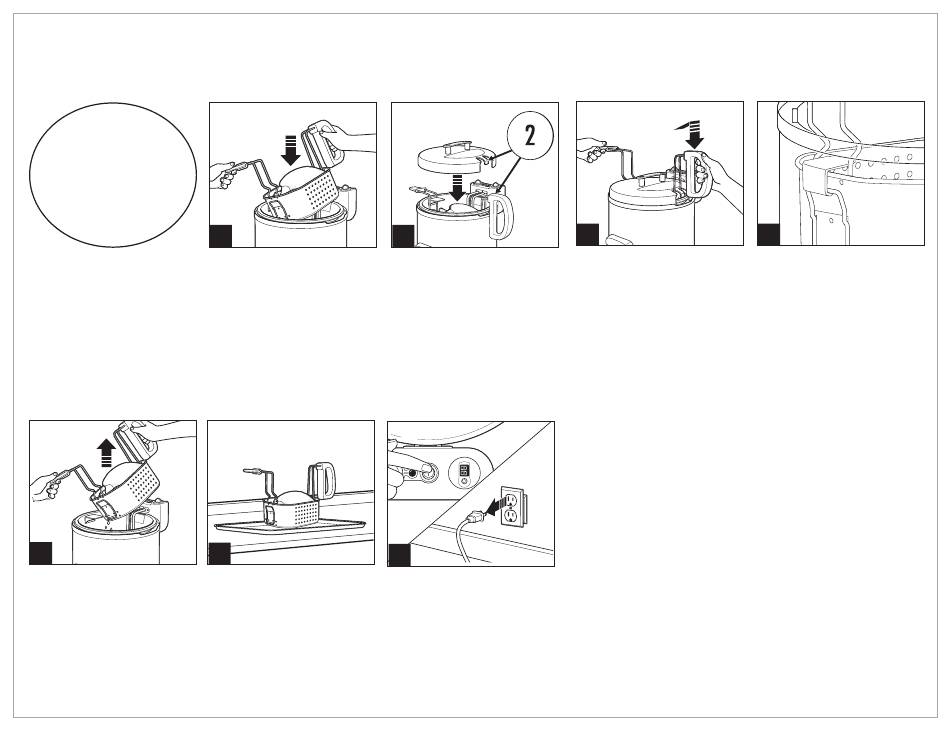 2