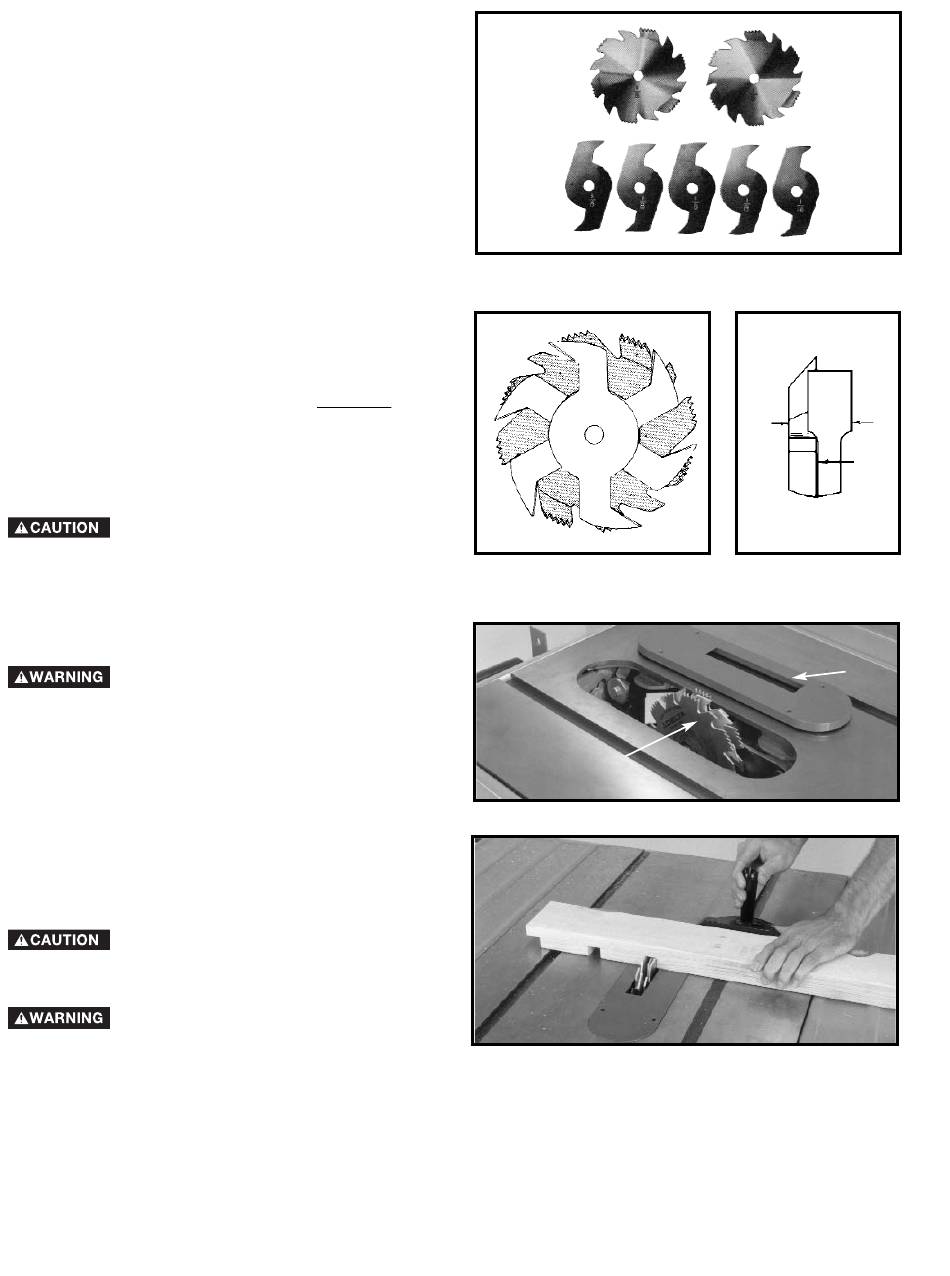 CAUTION

WARNING

CAUTION

WARNING