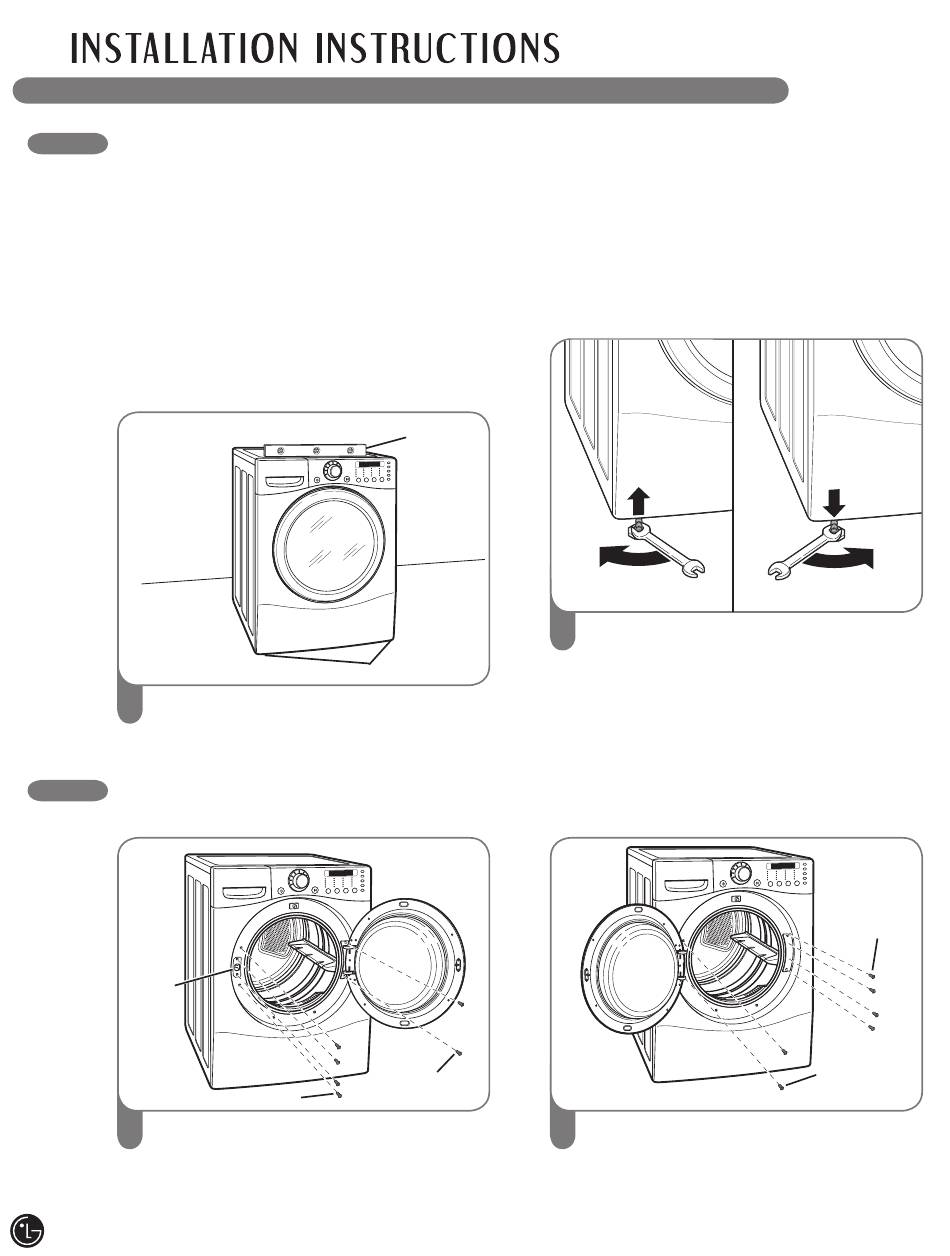 INSTALLATION INSTRUCTIONS