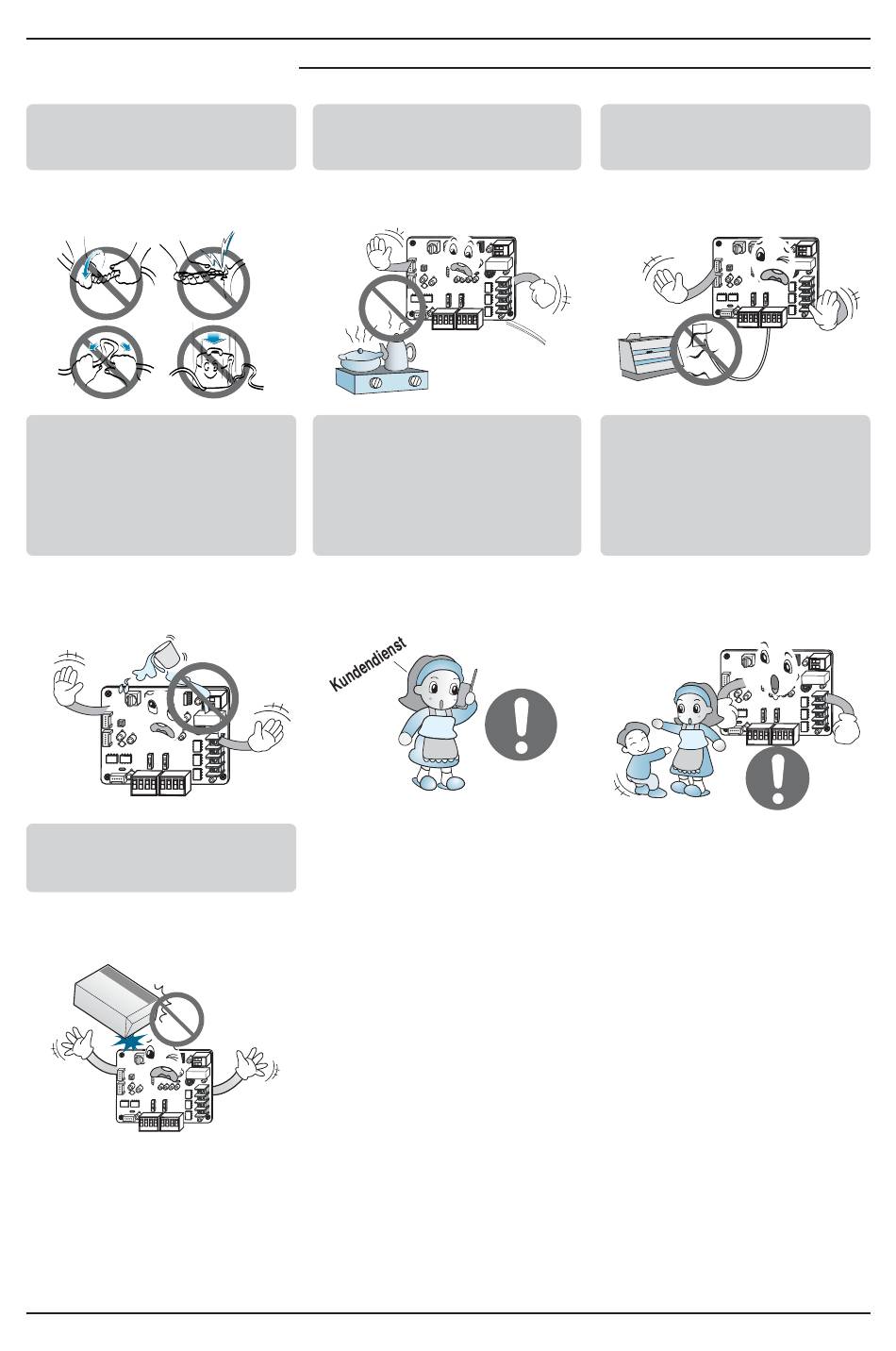 Kundendienst