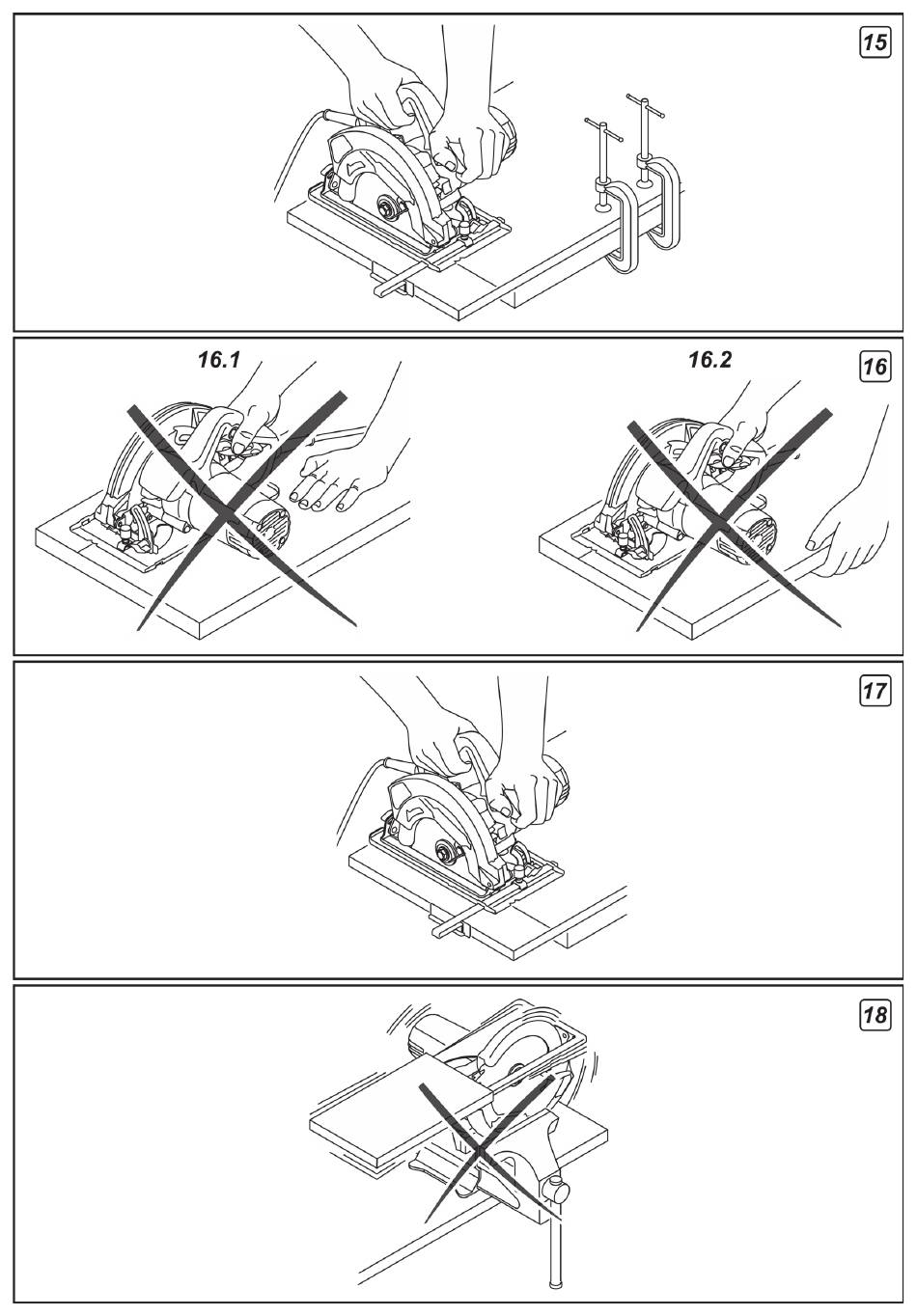 15

16.1

16.2

16

17

18