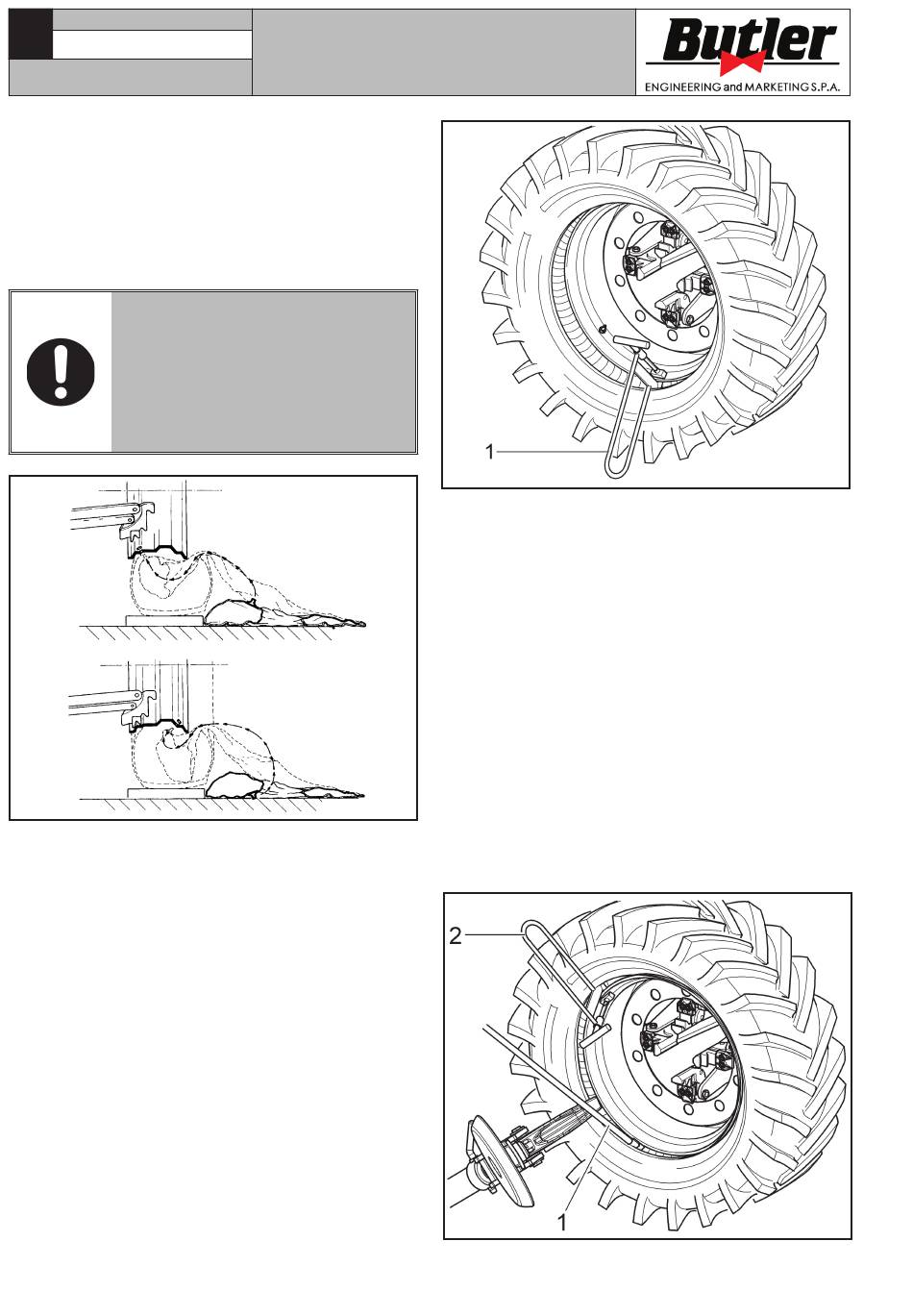 Butler
ENGINEERING and MARKETING S.P.A.

1

2

1