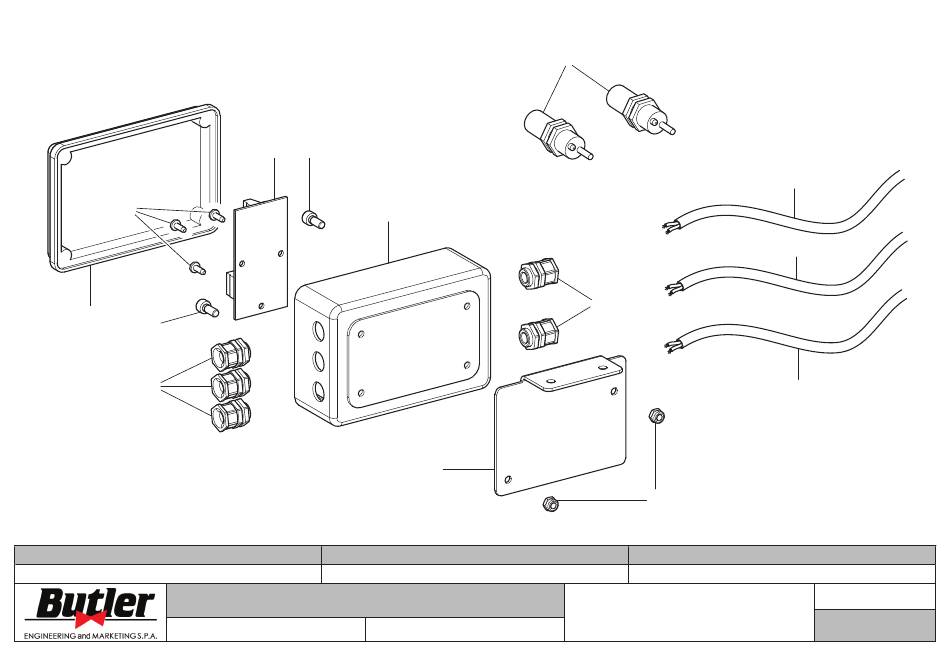 Butler
ENGINEERING and MARKETING S.P.A.