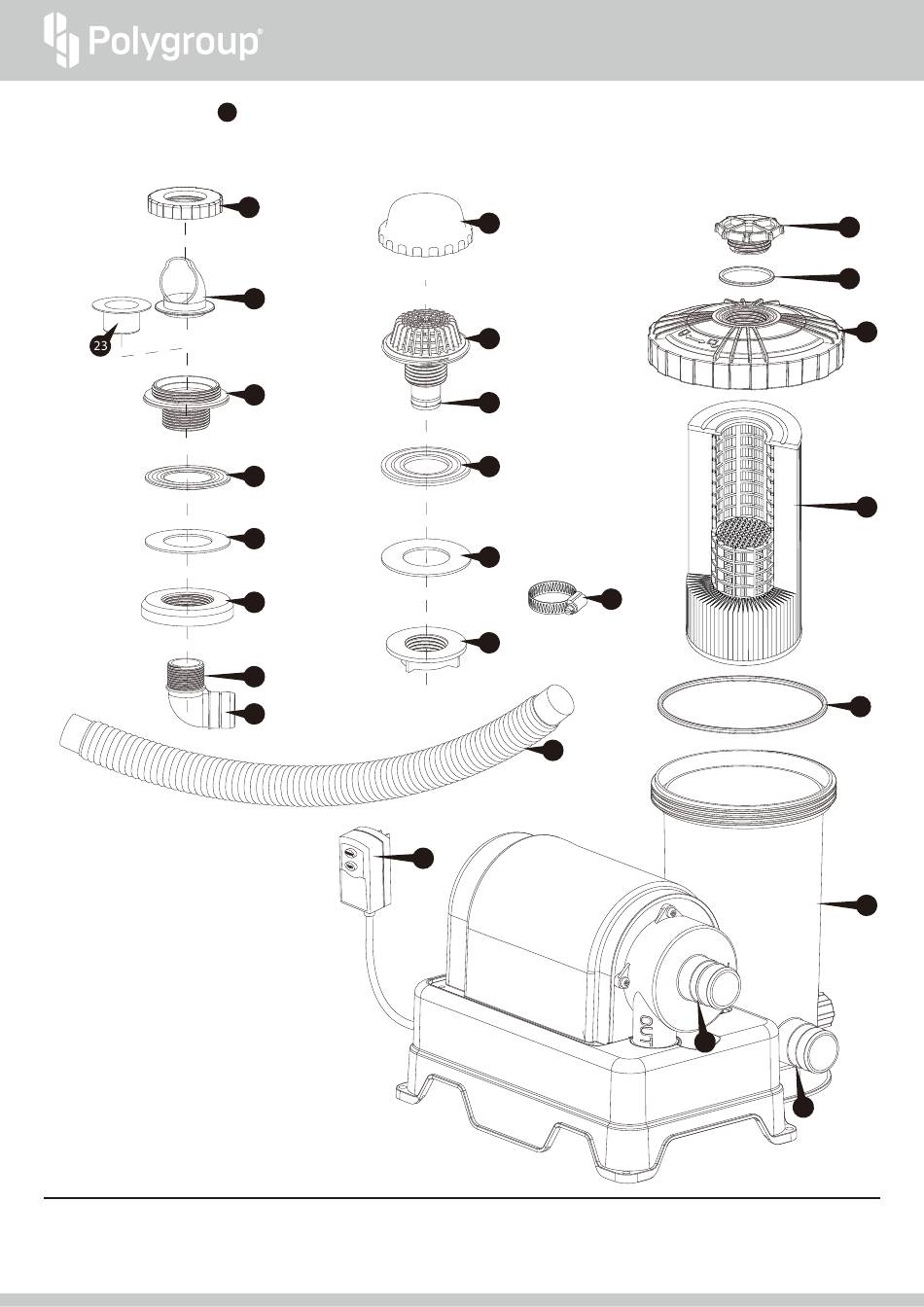 Polygroup®

23

OUT