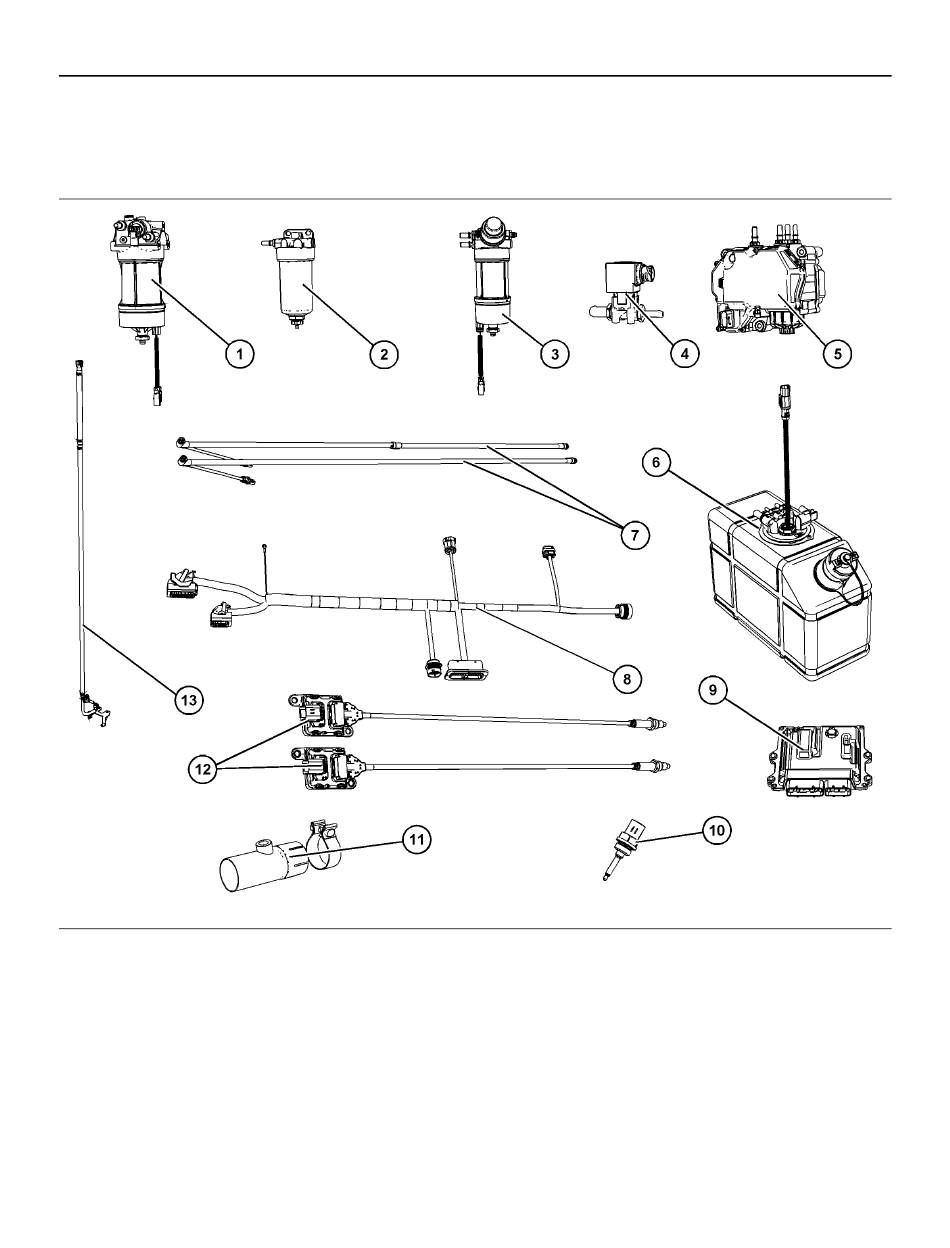 1

2

3

4

5

6

7

8

9

10

11

12

13