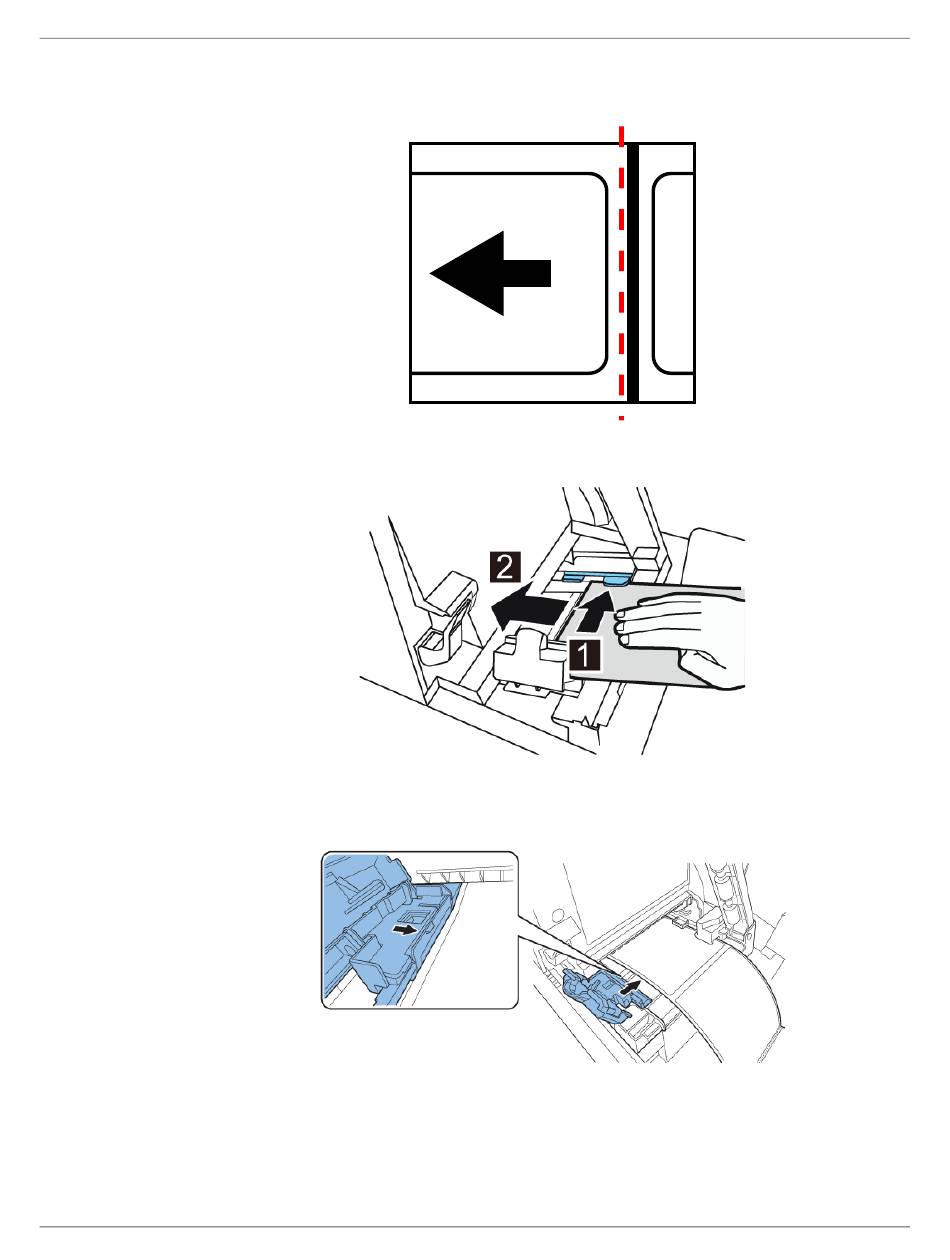 2

1