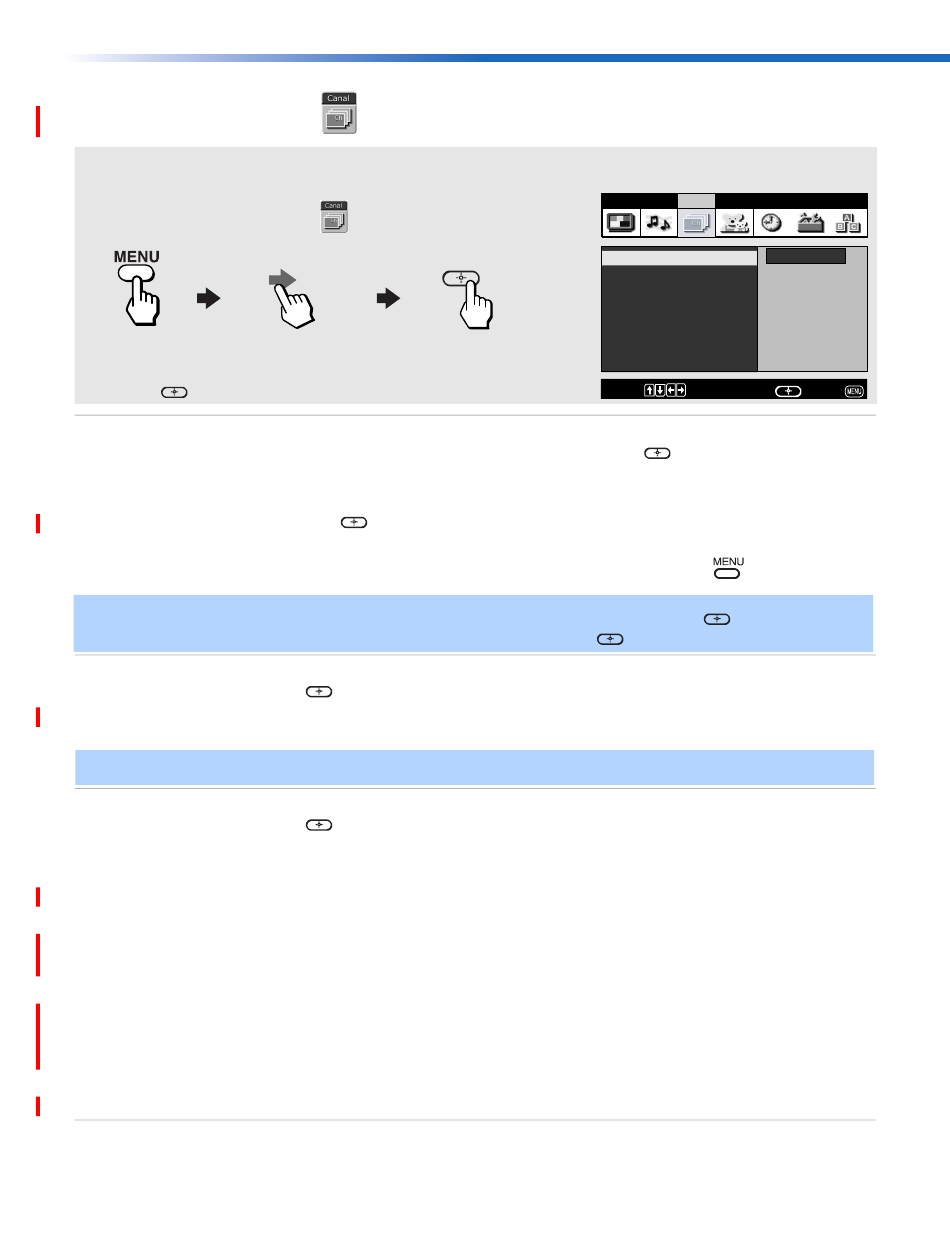 Canal

Canal

MENU

MENU