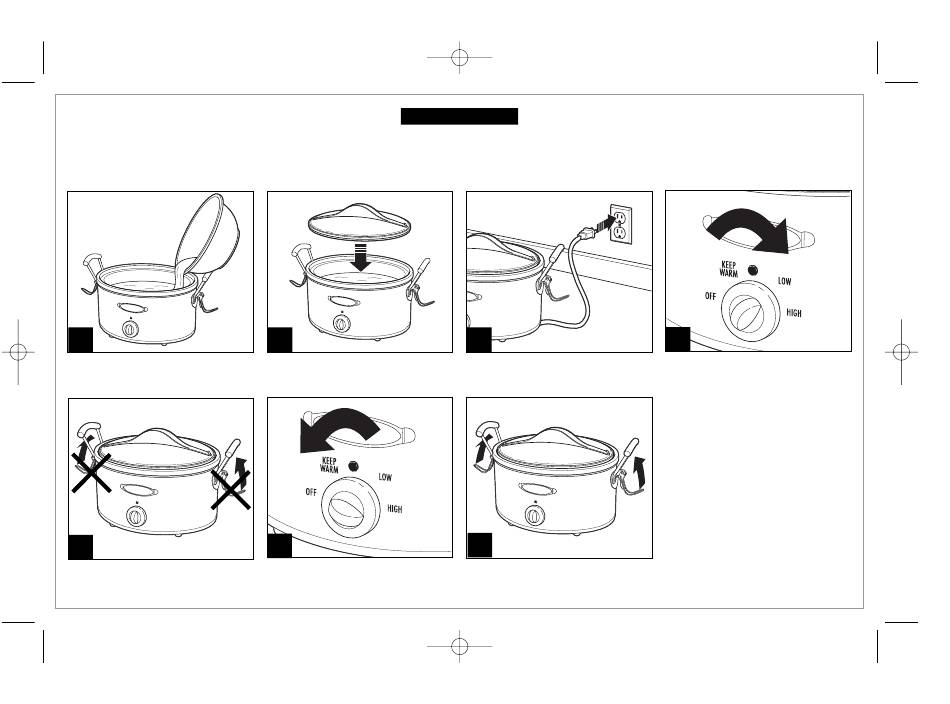 KEEP WARM
LOW
OFF
HIGH

KEEP WARM
LOW
OFF
HIGH