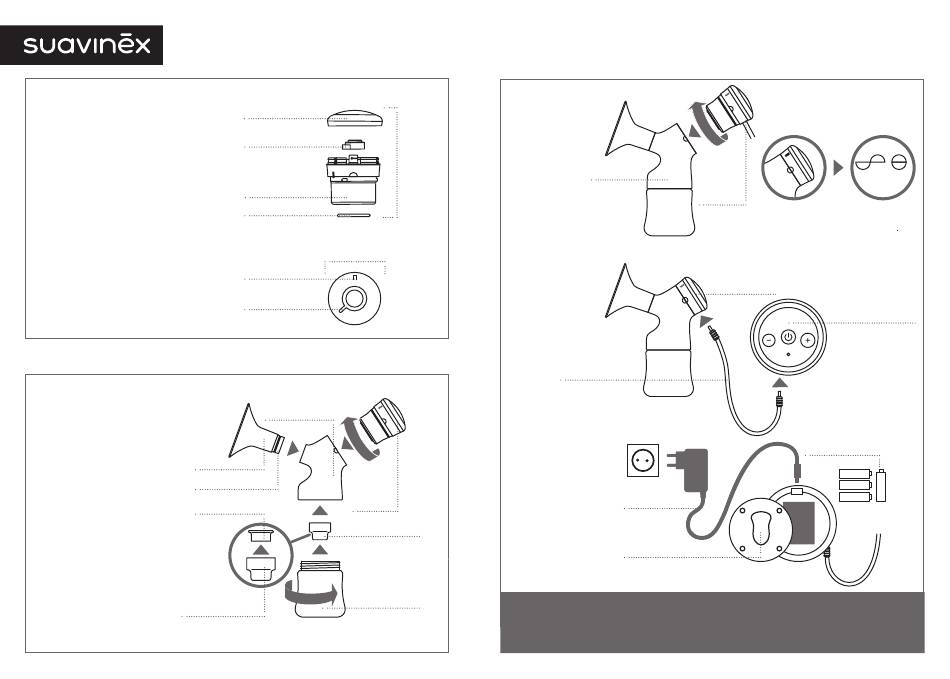 suavinex