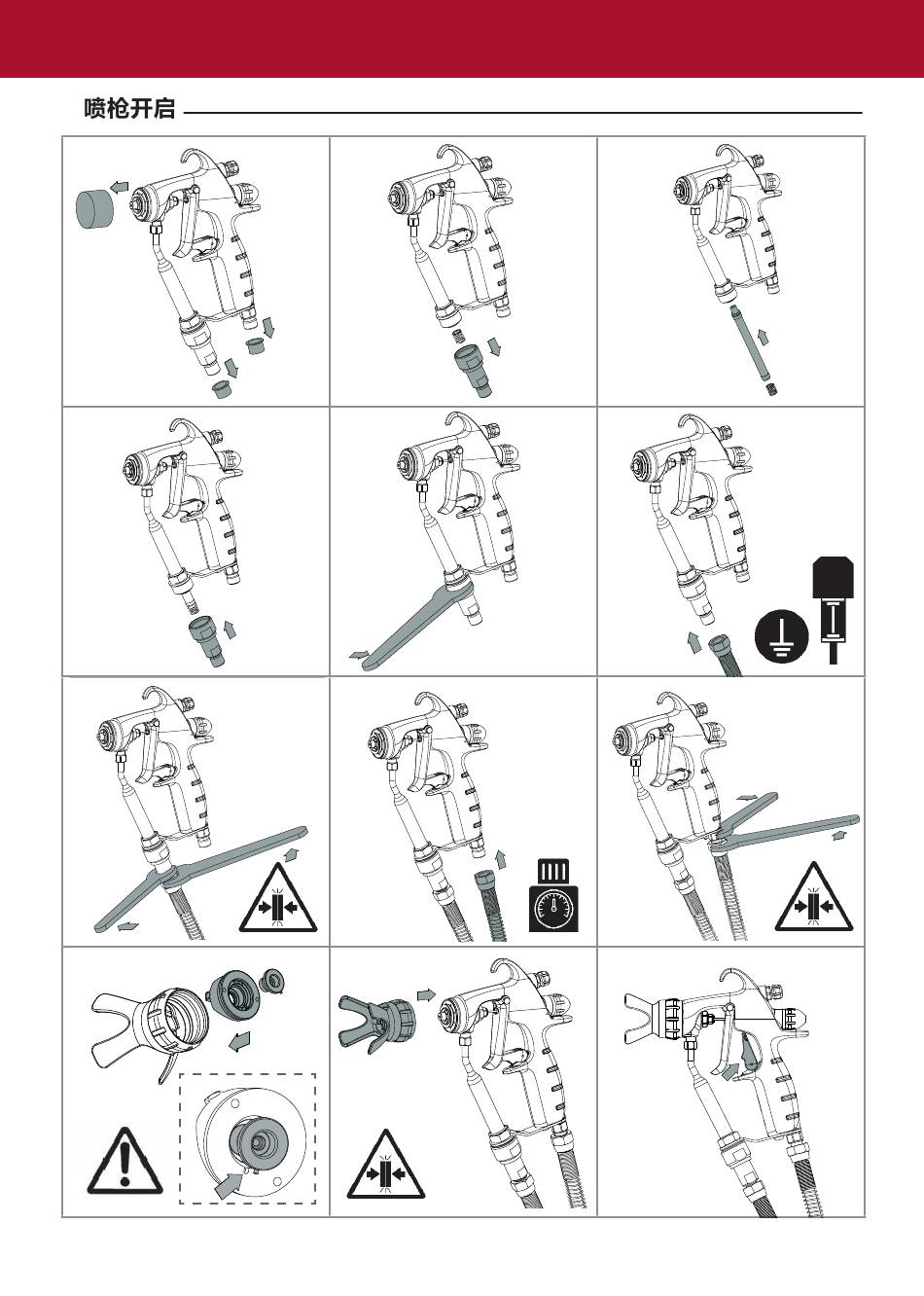 喷枪开启