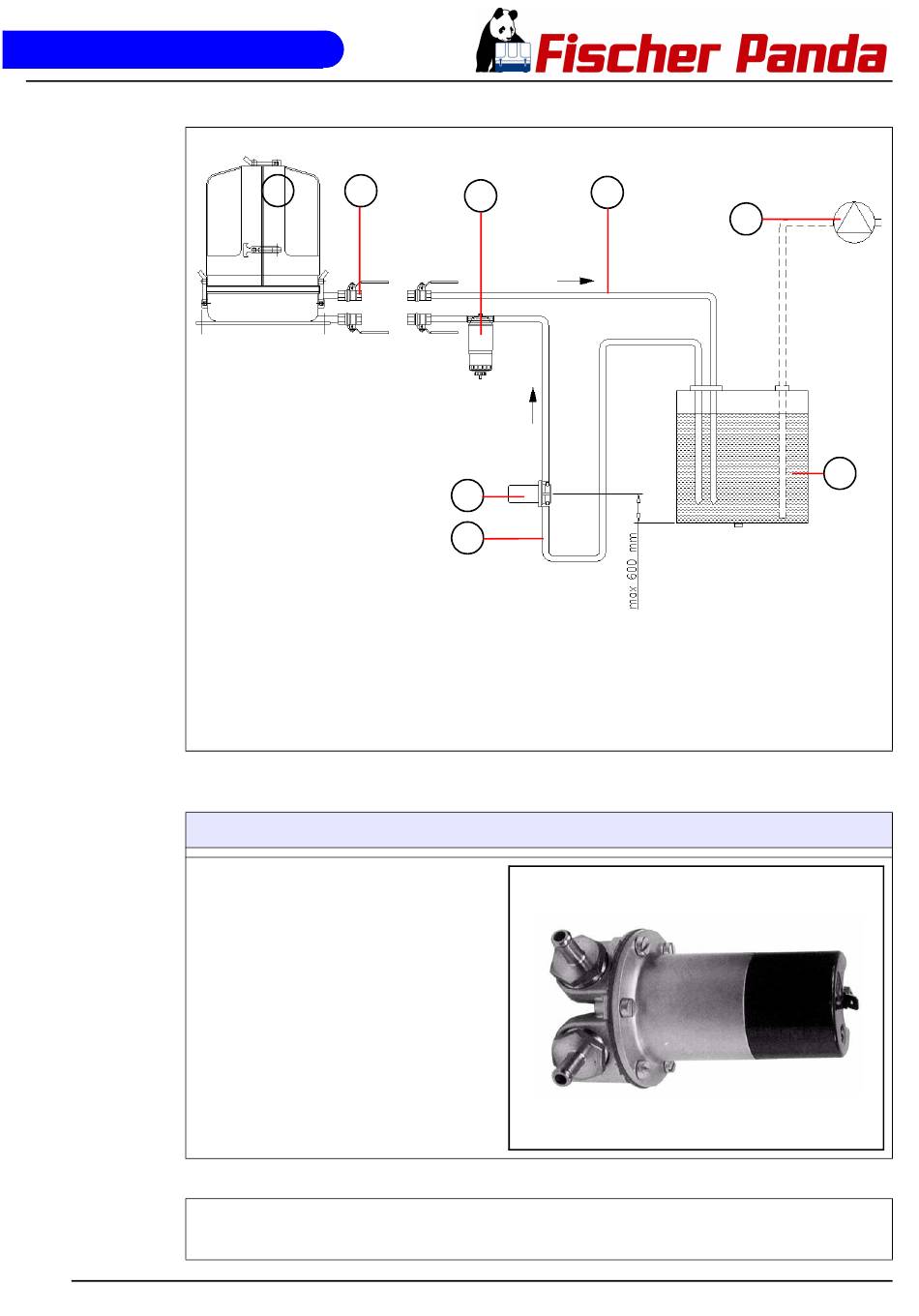 Fischer Panda

max 600 mm