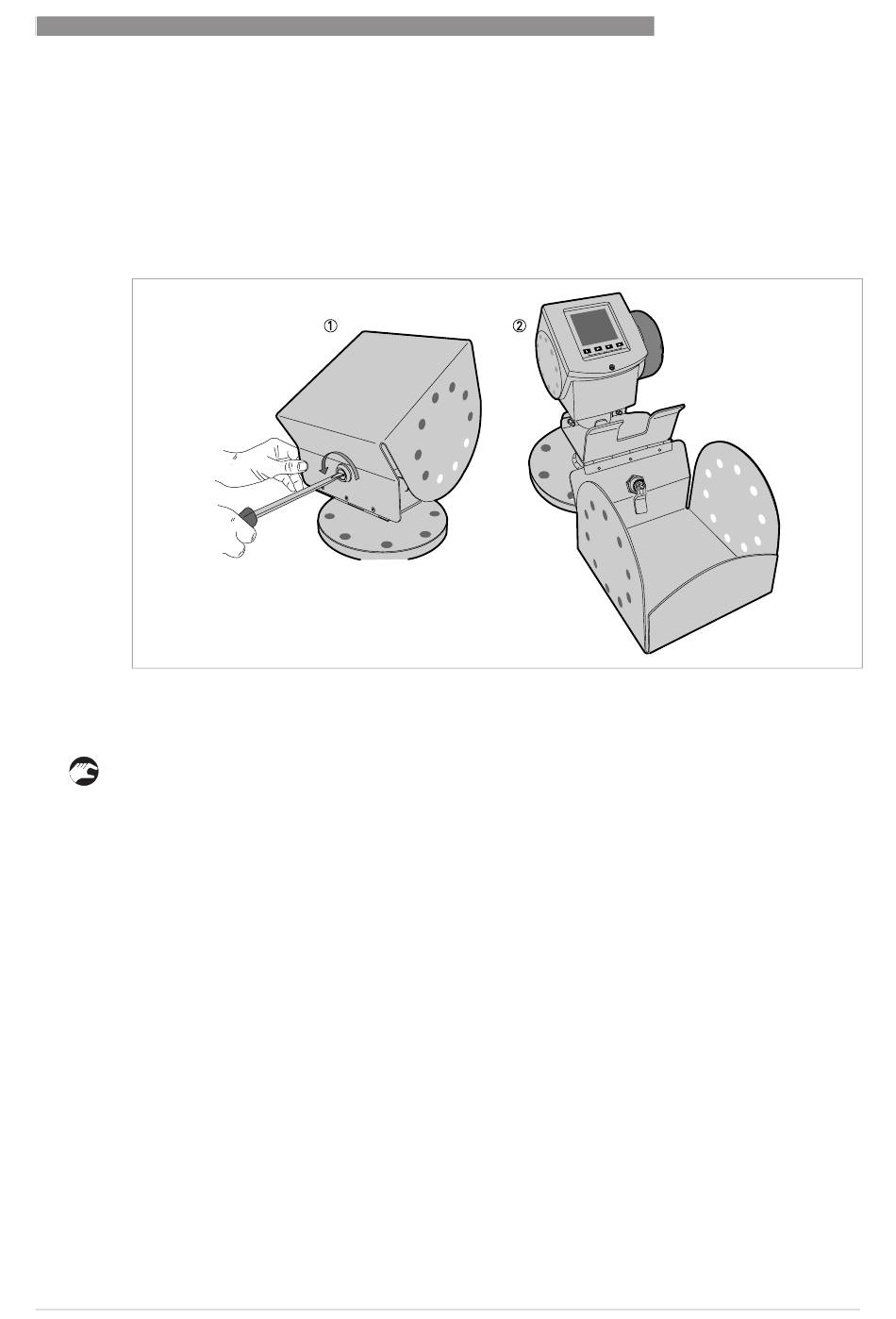 ①

②