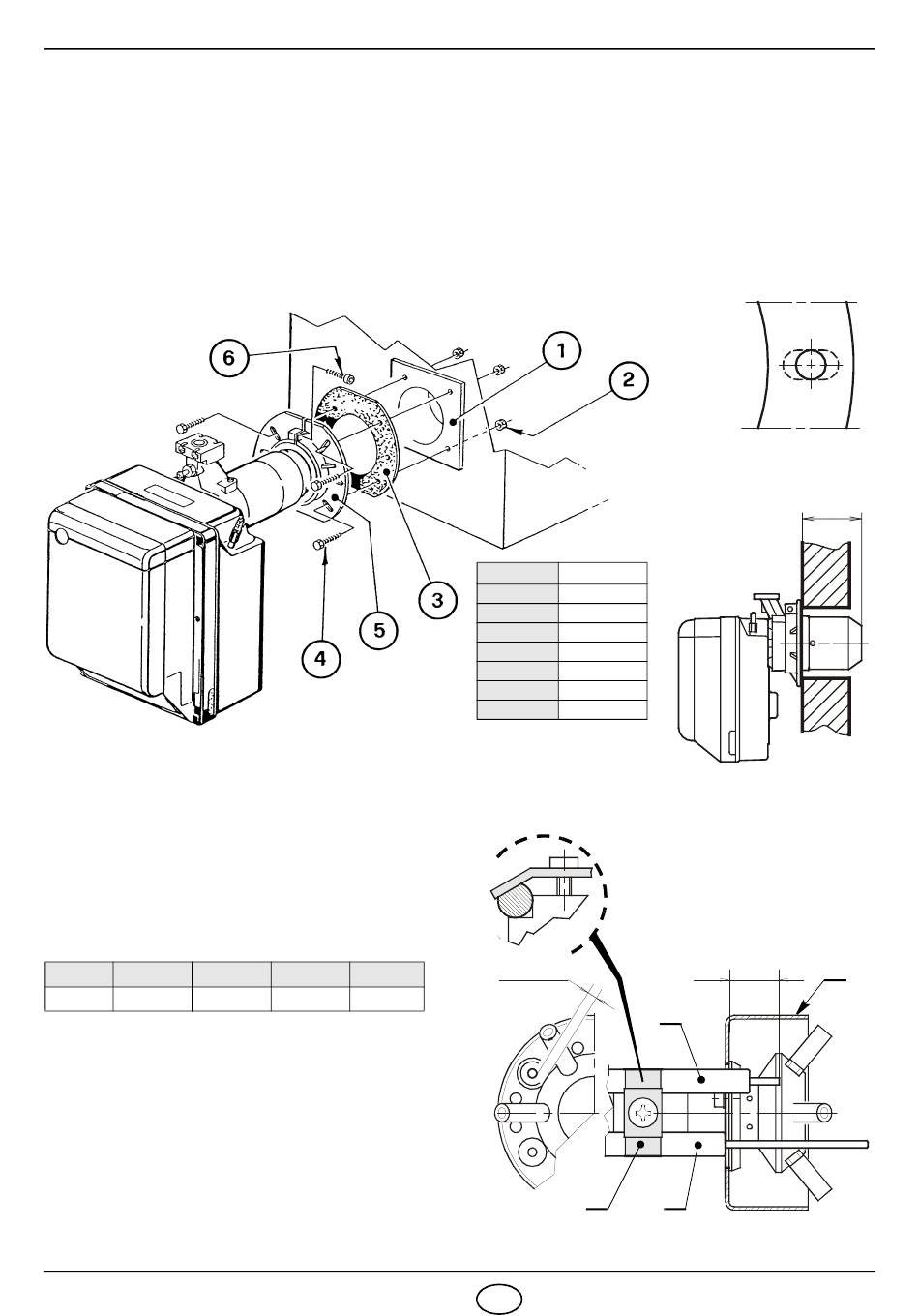 6

1

2

3

5

4